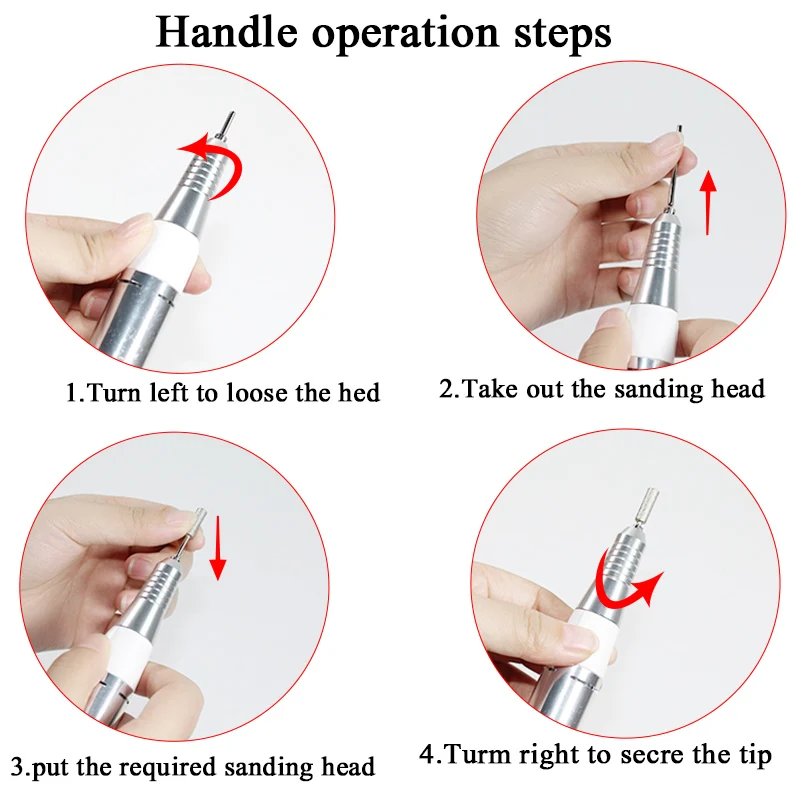 Handle operation steps

1.Turn left to loose the hed

2.Take out the sanding head

3.put the required sanding head

4.Turm right to secre the tip