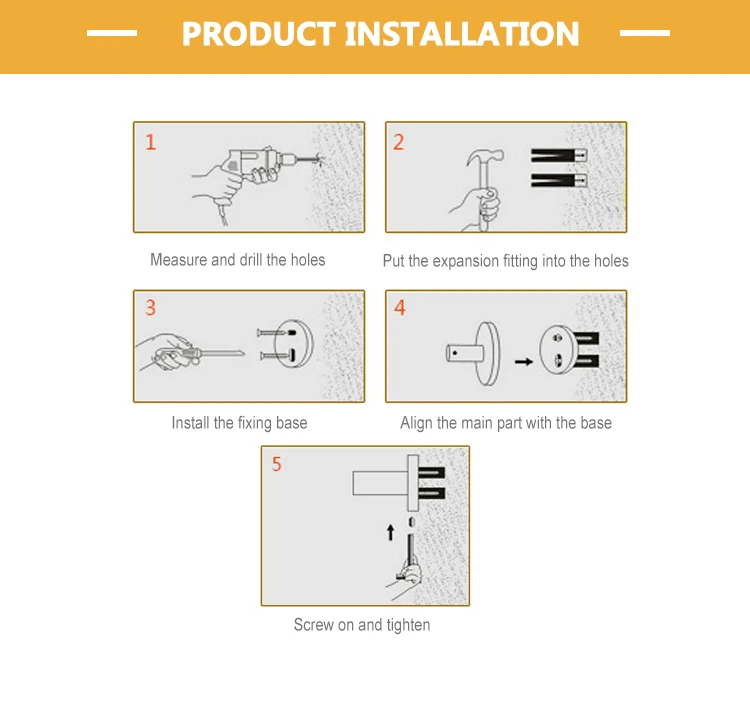 PRODUCT INSTALLATION

1

Measure and drill the holes

2

Put the expansion fitting into the holes

3

Install the fixing base

4

Align the main part with the base

5

Screw on and tighten