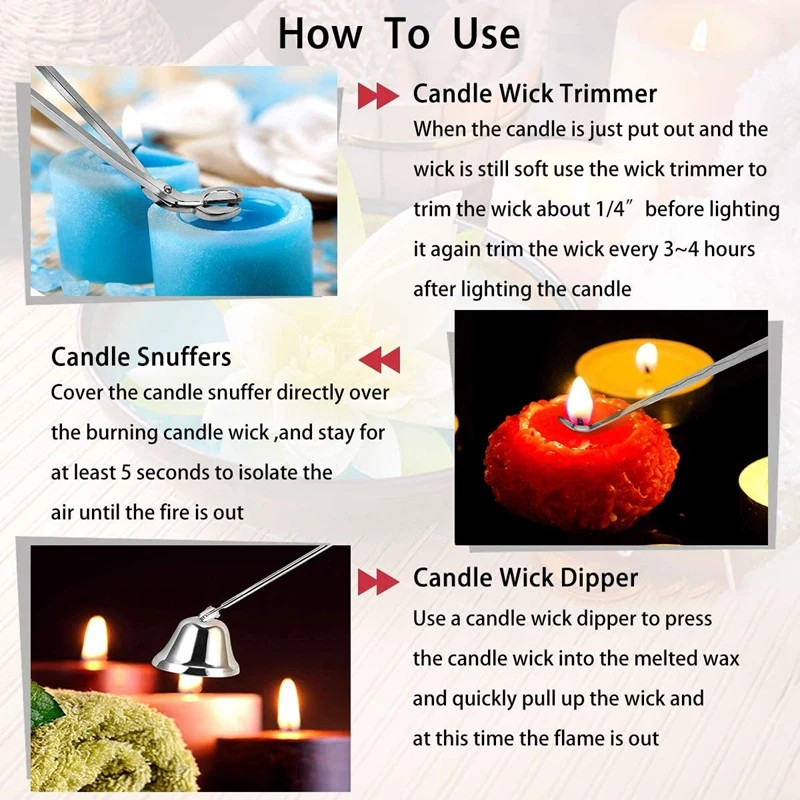 How To Use

Candle Wick Trimmer

When the candle is just put out and the wick is still soft use the wick trimmer to trim the wick about 1/4″ before lighting it again trim the wick every 3~4 hours after lighting the candle

Candle Snuffers

Cover the candle snuffer directly over the burning candle wick ,and stay for at least 5 seconds to isolate the air until the fire is out

Candle Wick Dipper

Use a candle wick dipper to press the candle wick into the melted wax and quickly pull up the wick and at this time the flame is out