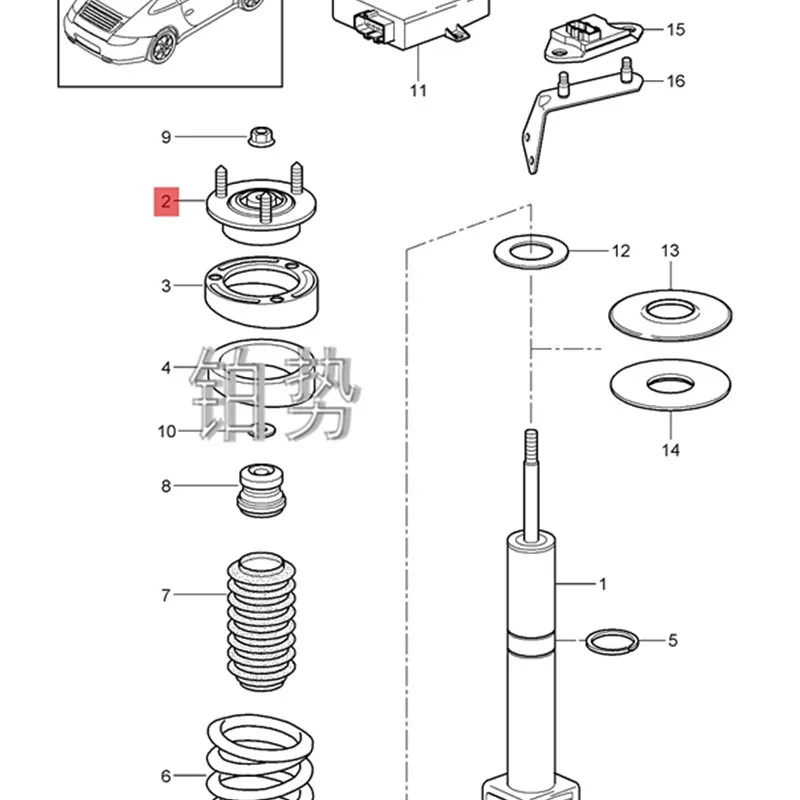 15
11
16
9
2
12
13
3
4
铂势
10
14
8
7
1
5
6