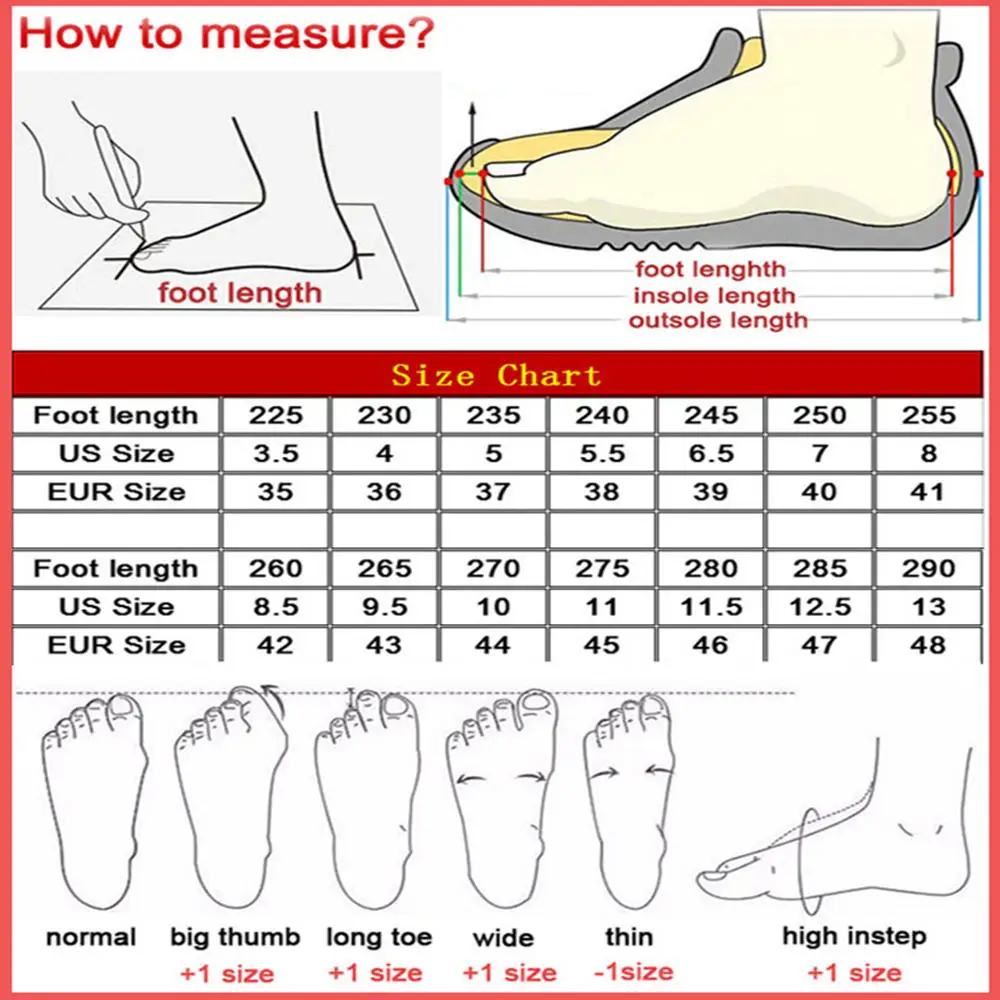 How to measure?

foot length

foot lenghth
insole length
outsole length

Size Chart

| Foot length | 225 | 230 | 235 | 240 | 245 | 250 | 255 |
|---|---|---|---|---|---|---|---|
| US Size | 3.5 | 4 | 5 | 5.5 | 6.5 | 7 | 8 |
| EUR Size | 35 | 36 | 37 | 38 | 39 | 40 | 41 |
| | | | | | | | |
| Foot length | 260 | 265 | 270 | 275 | 280 | 285 | 290 |
| US Size | 8.5 | 9.5 | 10 | 11 | 11.5 | 12.5 | 13 |
| EUR Size | 42 | 43 | 44 | 45 | 46 | 47 | 48 |

normal

big thumb
+1 size

long toe
+1 size

wide
+1 size

thin
-1size

high instep
+1 size