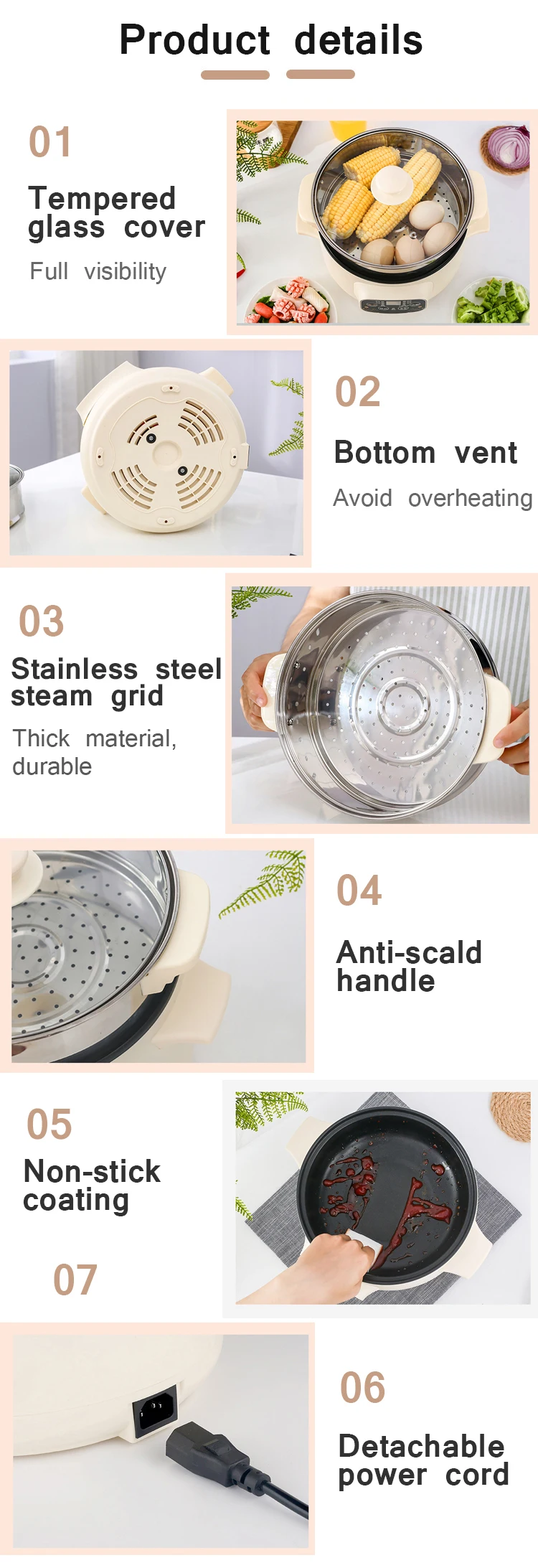 Product details

01

Tempered glass cover

Full visibility

02

Bottom vent

Avoid overheating

03

Stainless steel steam grid

Thick material, durable

04

Anti-scald handle

05

Non-stick coating

07

06

Detachable power cord