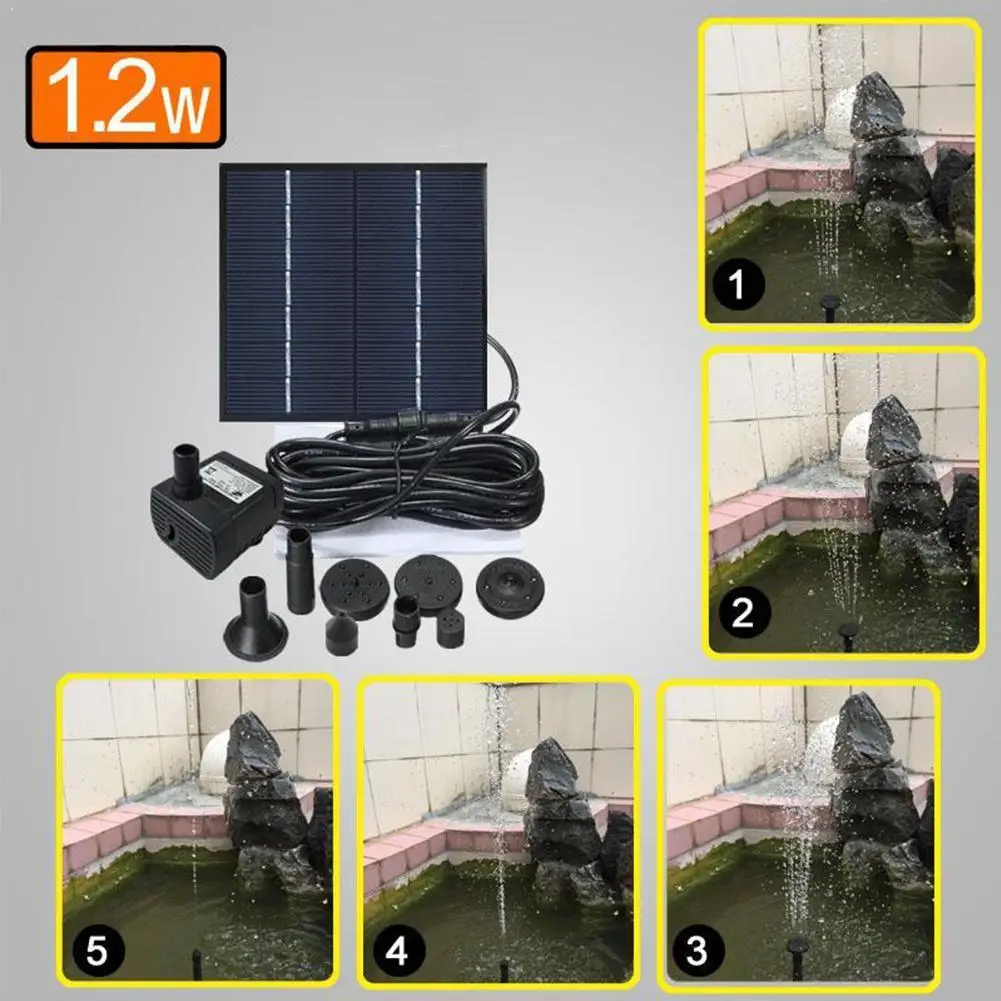 1.2W

1

2

5

4

3