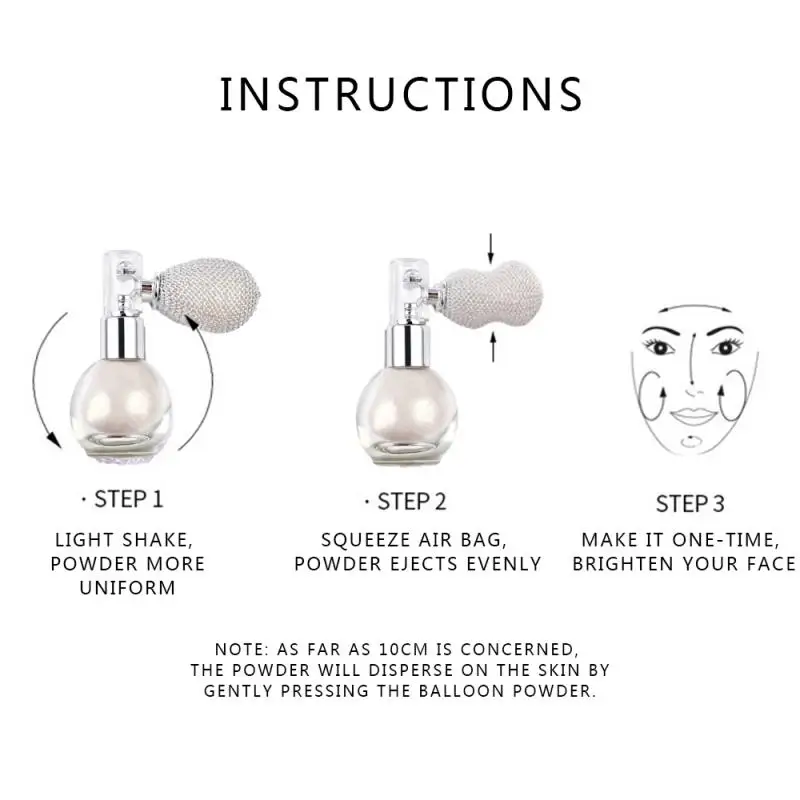 INSTRUCTIONS

· STEP 1

LIGHT SHAKE, POWDER MORE UNIFORM

· STEP 2

SQUEEZE AIR BAG, POWDER EJECTS EVENLY

STEP 3

MAKE IT ONE-TIME, BRIGHTEN YOUR FACE

NOTE: AS FAR AS 10CM IS CONCERNED, THE POWDER WILL DISPERSE ON THE SKIN BY GENTLY PRESSING THE BALLOON POWDER.