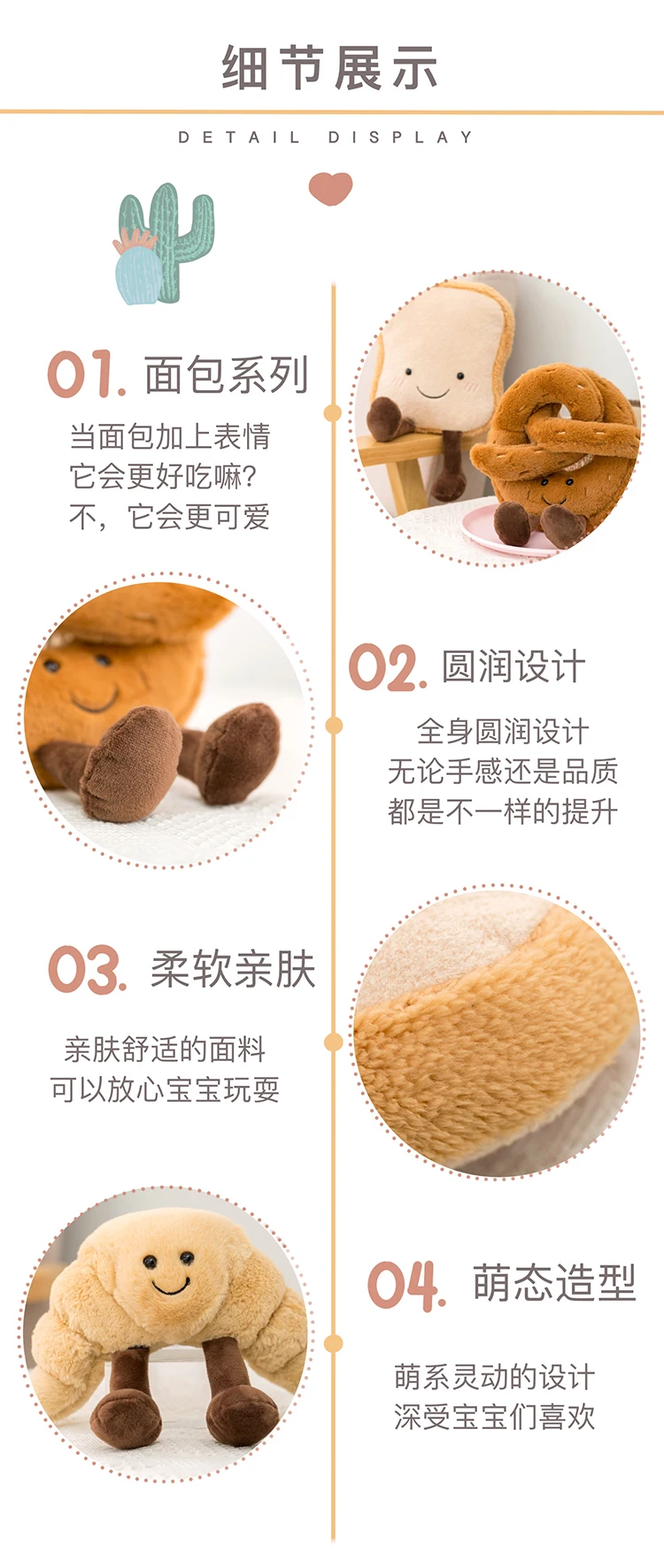 细节展示

DETAIL DISPLAY

01. 面包系列

当面包加上表情
它会更好吃嘛?
不，它会更可爱

02. 圆润设计

全身圆润设计
无论手感还是品质
都是不一样的提升

03. 柔软亲肤

亲肤舒适的面料
可以放心宝宝玩耍

04. 萌态造型

萌系灵动的设计
深受宝宝们喜欢