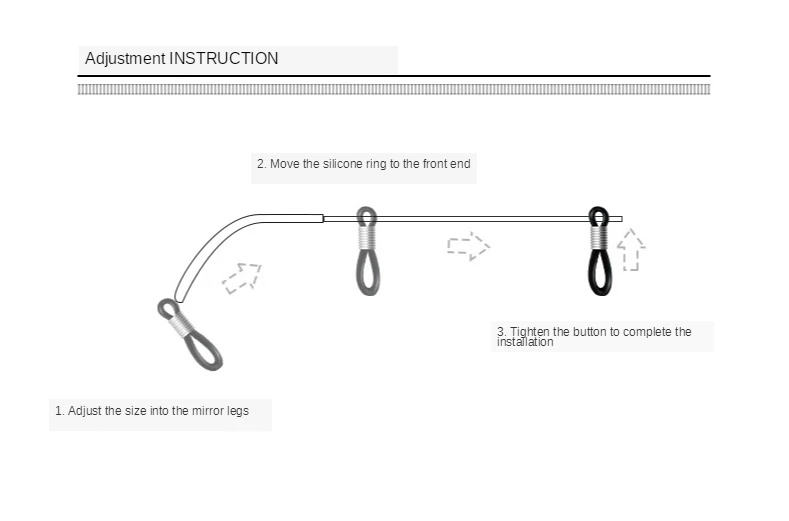 Adjustment INSTRUCTION

2. Move the silicone ring to the front end

3. Tighten the button to complete the installation

1. Adjust the size into the mirror legs