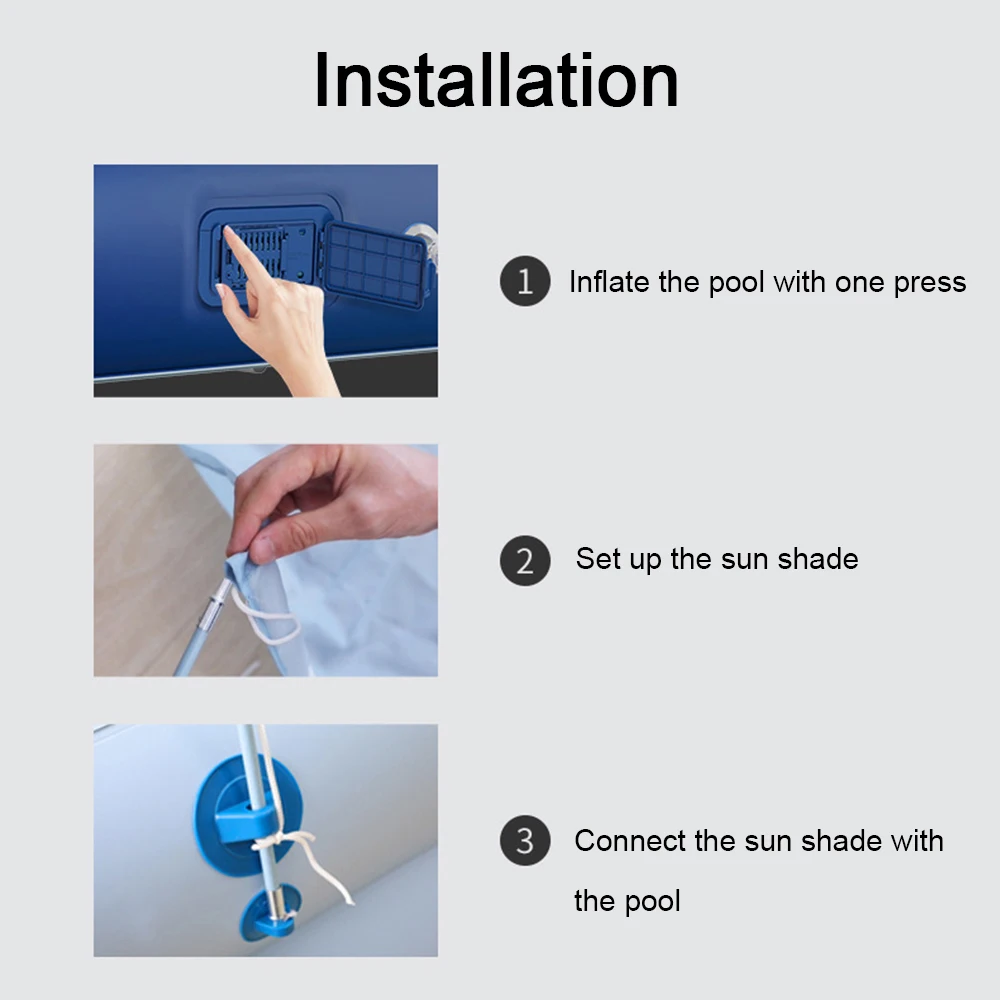 Installation

1 Inflate the pool with one press

2 Set up the sun shade

3 Connect the sun shade with the pool