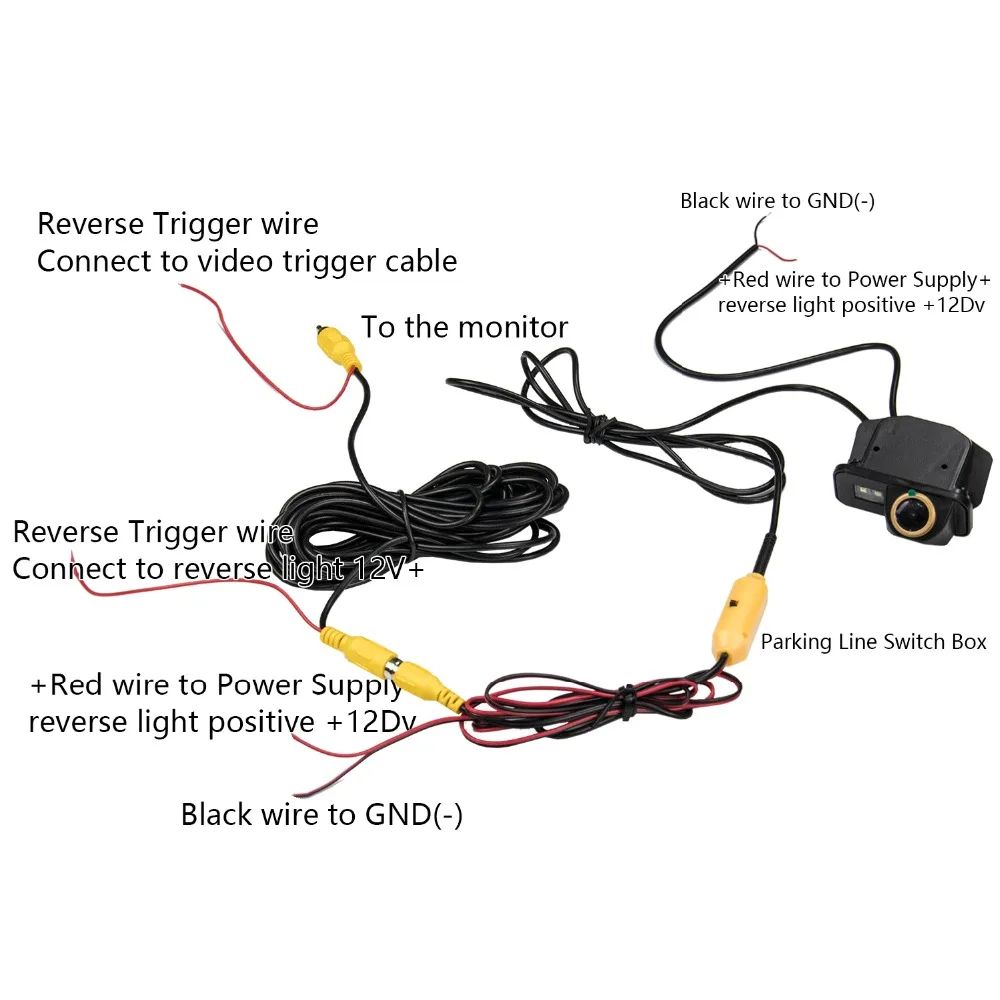 Reverse Trigger wire
Connect to video trigger cable

To the monitor

Black wire to GND(-)

+Red wire to Power Supply+
reverse light positive +12Dv

Reverse Trigger wire
Connect to reverse light 12V+

Parking Line Switch Box

+Red wire to Power Supply
reverse light positive +12Dv

Black wire to GND(-)