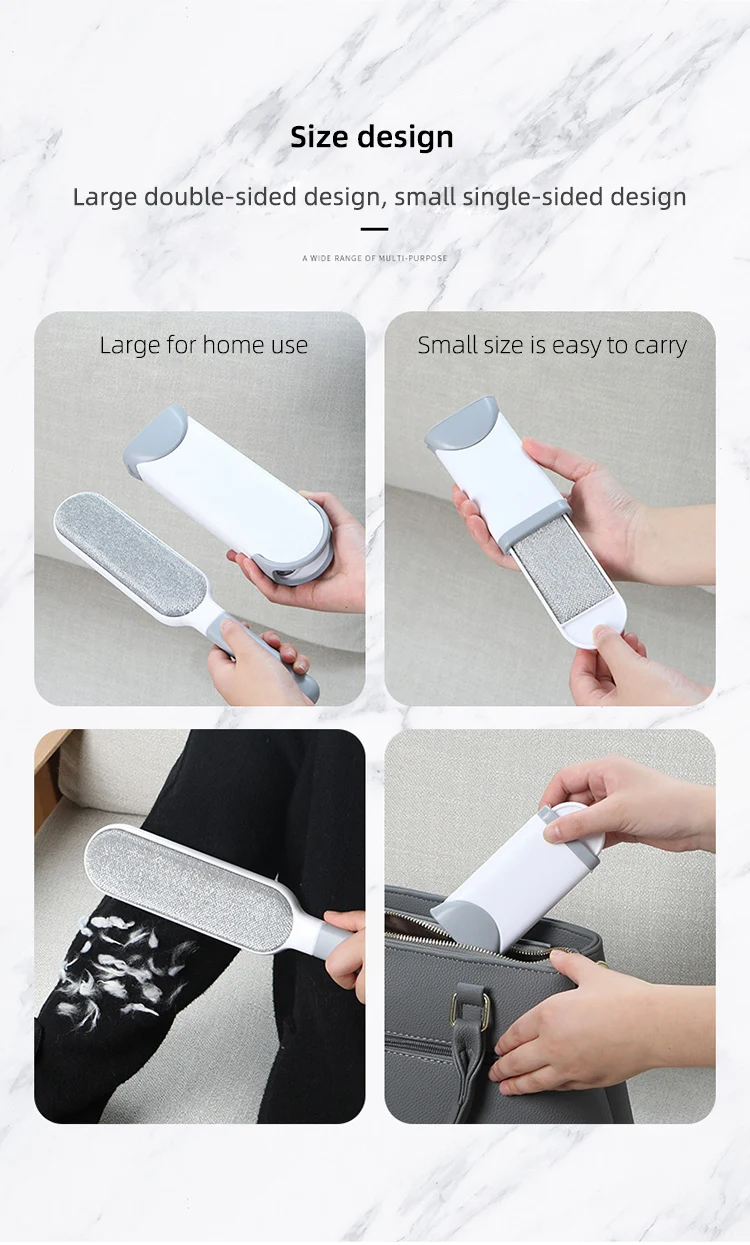 Size design

Large double-sided design, small single-sided design

A WIDE RANGE OF MULTI-PURPOSE

Large for home use

Small size is easy to carry