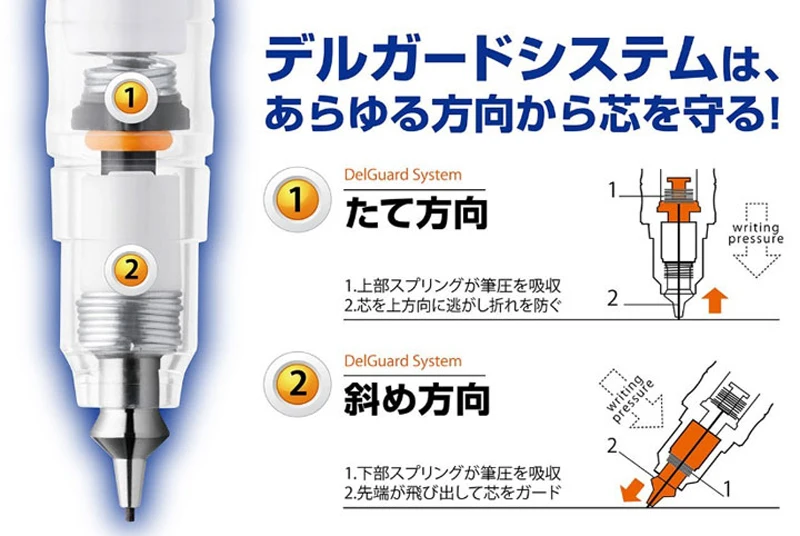 1

2

デルガードシステムは、あらゆる方向から芯を守る!

1 DelGuard System
たて方向

1.上部スプリングが筆圧を吸収
2.芯を上方向に逃がし折れを防ぐ

1
2
writing pressure

2 DelGuard System
斜め方向

1.下部スプリングが筆圧を吸収
2.先端が飛び出して芯をガード

writing pressure
2
1