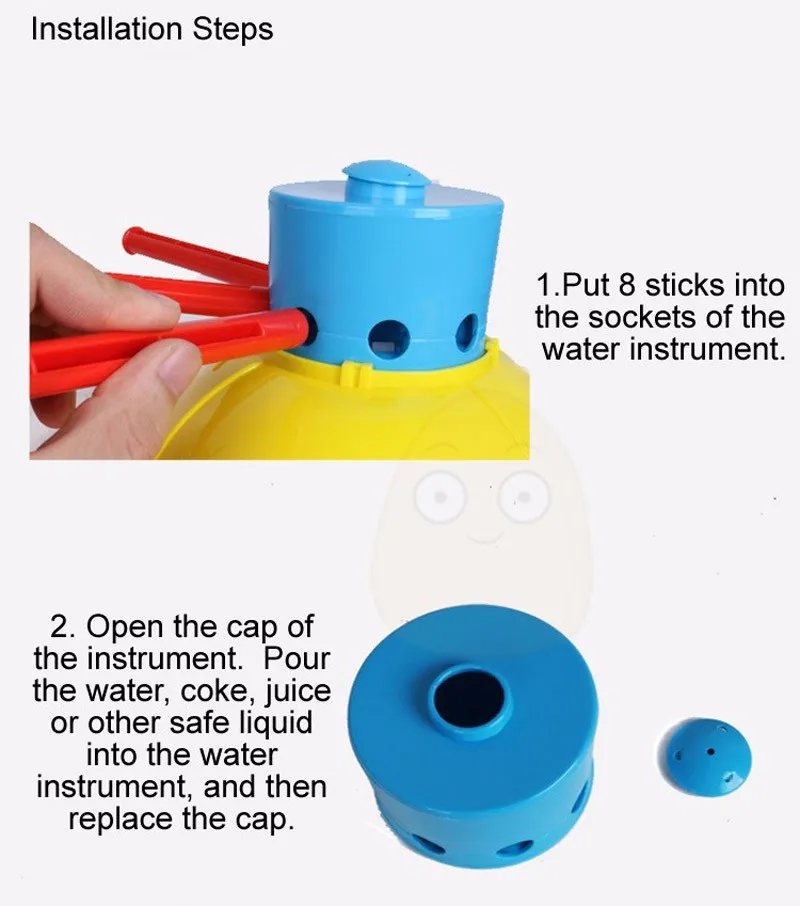 Installation Steps

1.Put 8 sticks into the sockets of the water instrument.

2. Open the cap of the instrument.  Pour the water, coke, juice or other safe liquid into the water instrument, and then replace the cap.