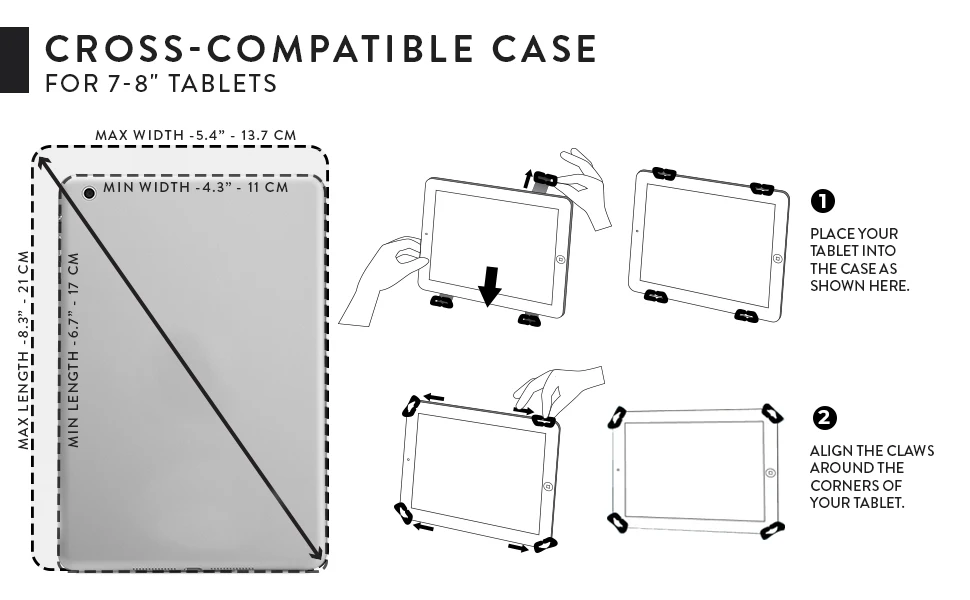 CROSS-COMPATIBLE CASE
FOR 7-8" TABLETS

MAX WIDTH -5.4" - 13.7 CM
MIN WIDTH -4.3" - 11 CM
MAX LENGTH -8.3" - 21 CM
MIN LENGTH -6.7" - 17 CM

1
PLACE YOUR TABLET INTO THE CASE AS SHOWN HERE.

2
ALIGN THE CLAWS AROUND THE CORNERS OF YOUR TABLET.