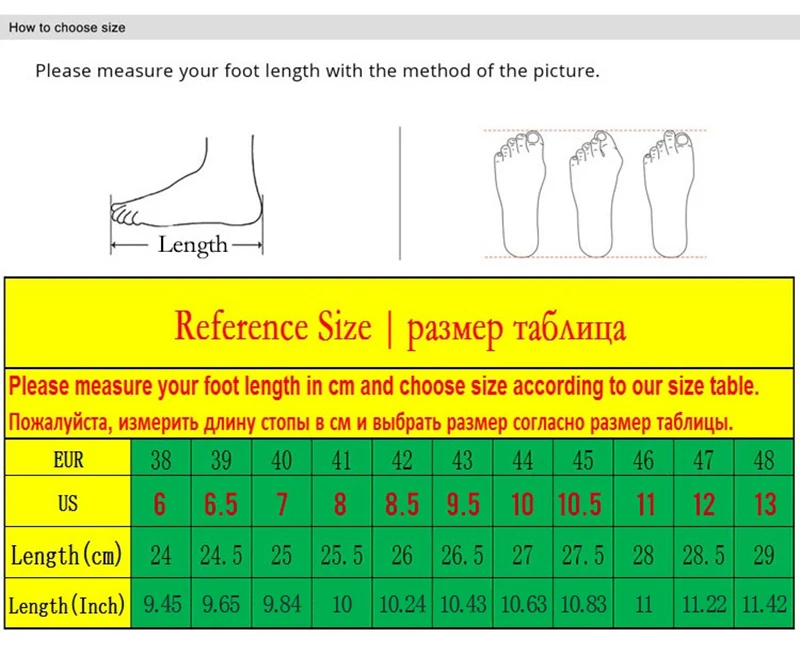 How to choose size

Please measure your foot length with the method of the picture.

Length

Reference Size | размер таблица

Please measure your foot length in cm and choose size according to our size table.

Пожалуйста, измерить длину стопы в см и выбрать размер согласно размер таблицы.

| EUR | 38 | 39 | 40 | 41 | 42 | 43 | 44 | 45 | 46 | 47 | 48 |
|---|---|---|---|---|---|---|---|---|---|---|---|
| US | 6 | 6.5 | 7 | 8 | 8.5 | 9.5 | 10 | 10.5 | 11 | 12 | 13 |
| Length(cm) | 24 | 24.5 | 25 | 25.5 | 26 | 26.5 | 27 | 27.5 | 28 | 28.5 | 29 |
| Length(Inch) | 9.45 | 9.65 | 9.84 | 10 | 10.24 | 10.43 | 10.63 | 10.83 | 11 | 11.22 | 11.42 |