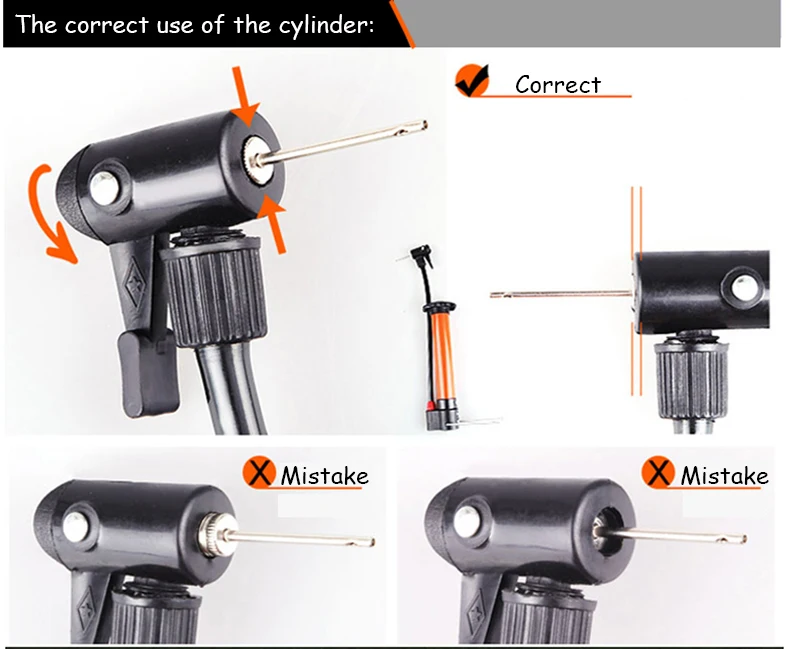 The correct use of the cylinder:

Correct

Mistake

Mistake