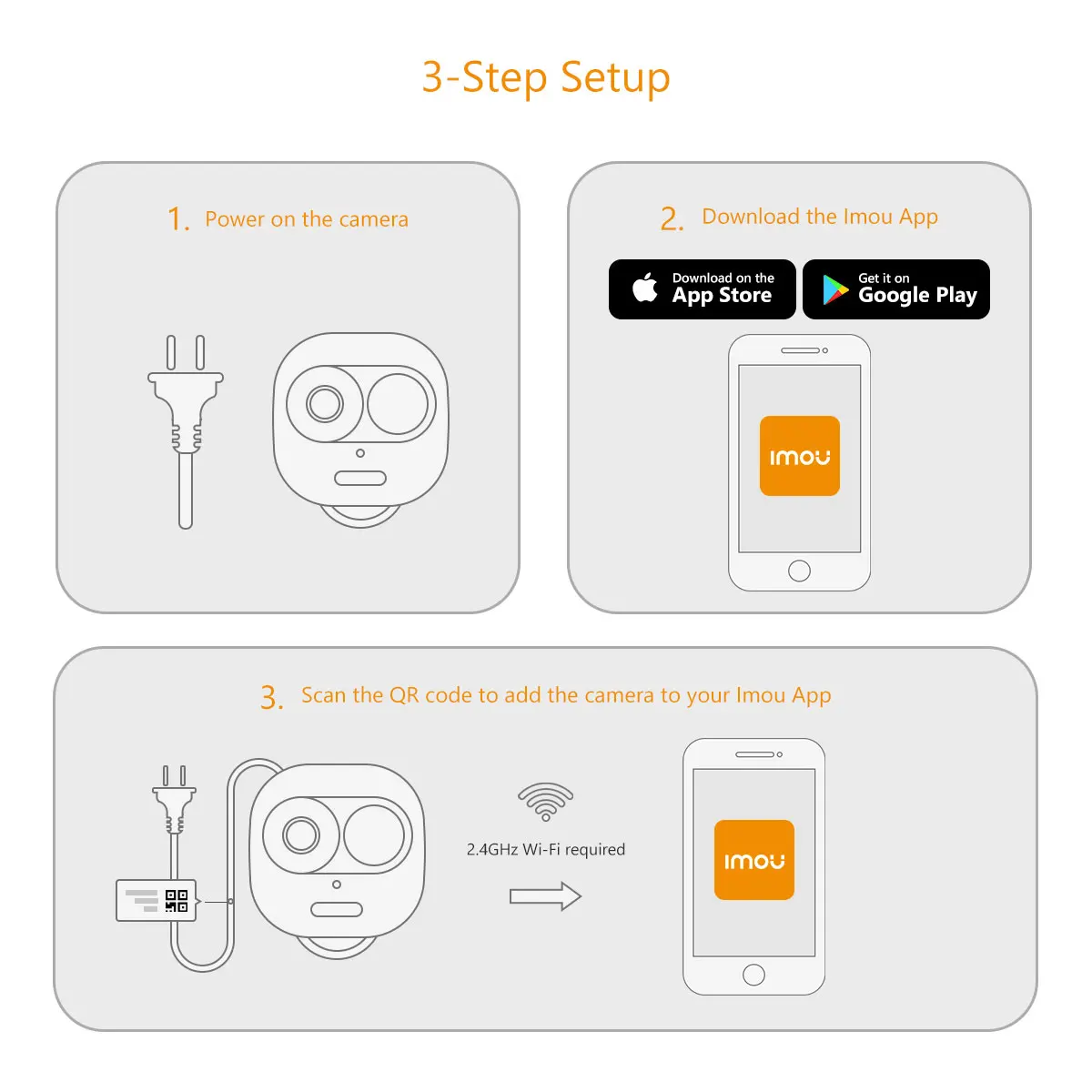 3-Step Setup

1. Power on the camera

2. Download the Imou App

Download on the App Store

Get it on Google Play

imou

3. Scan the QR code to add the camera to your Imou App

2.4GHz Wi-Fi required

imou