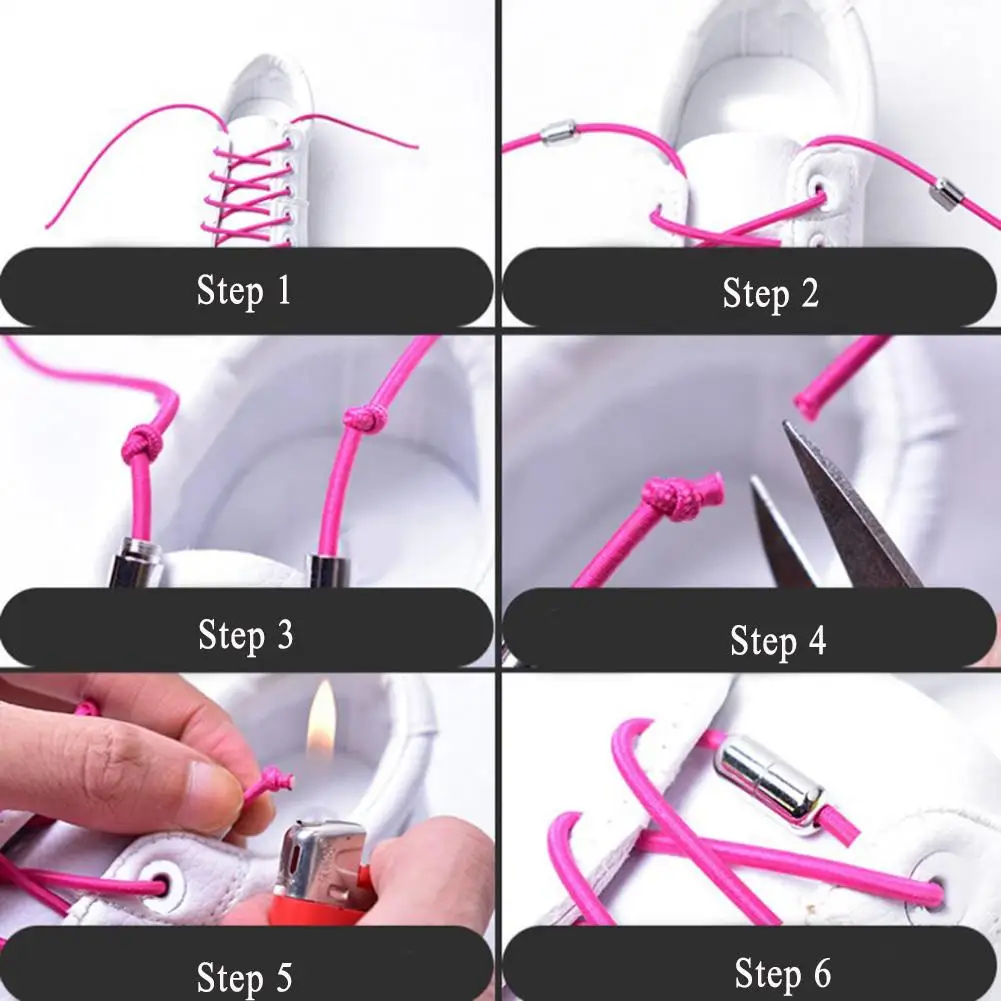 Step 1

Step 2

Step 3

Step 4

Step 5

Step 6