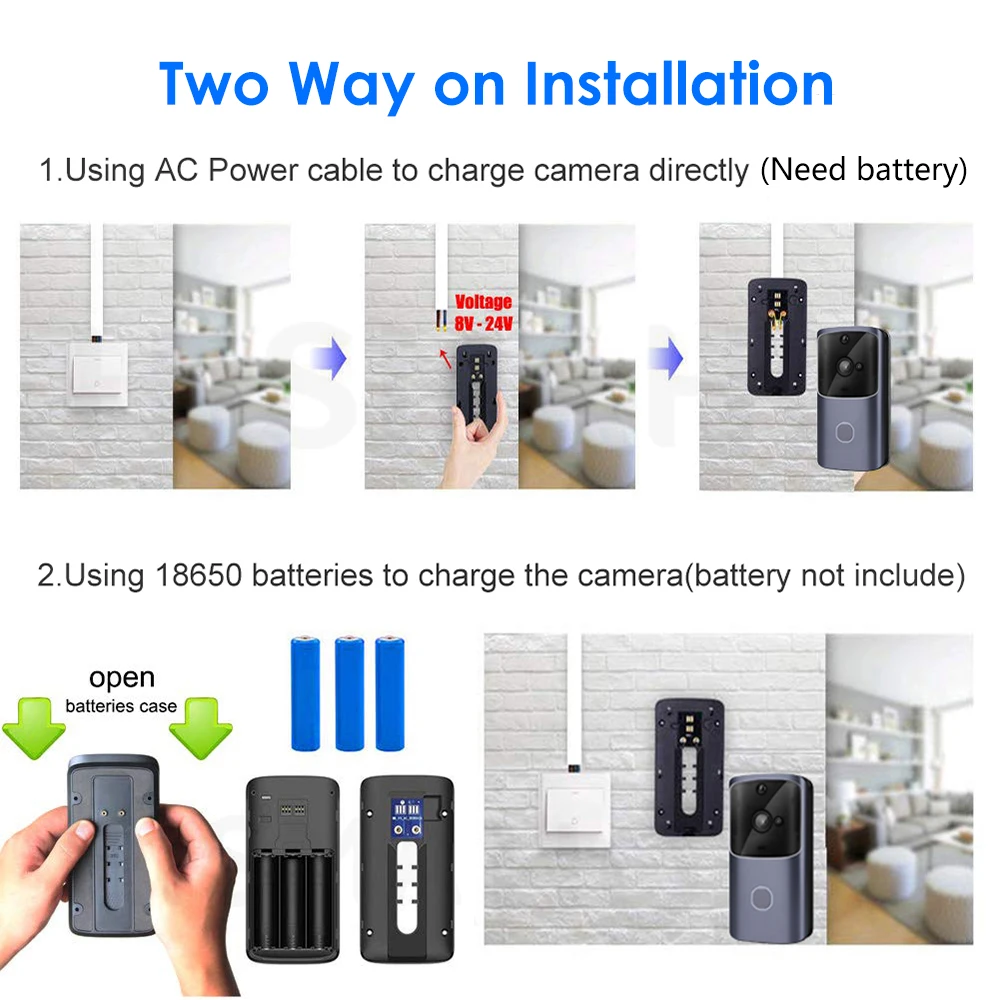 Two Way on Installation

1.Using AC Power cable to charge camera directly (Need battery)

Voltage
8V - 24V

2.Using 18650 batteries to charge the camera(battery not include)

open
batteries case