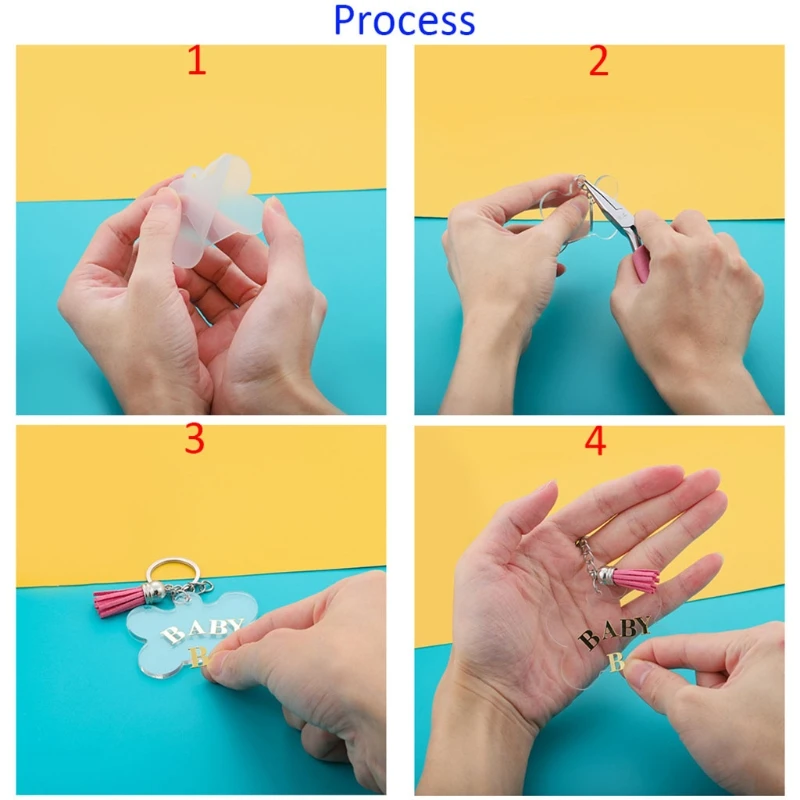 Process

1

2

3

BABY
B

4

BABY
B