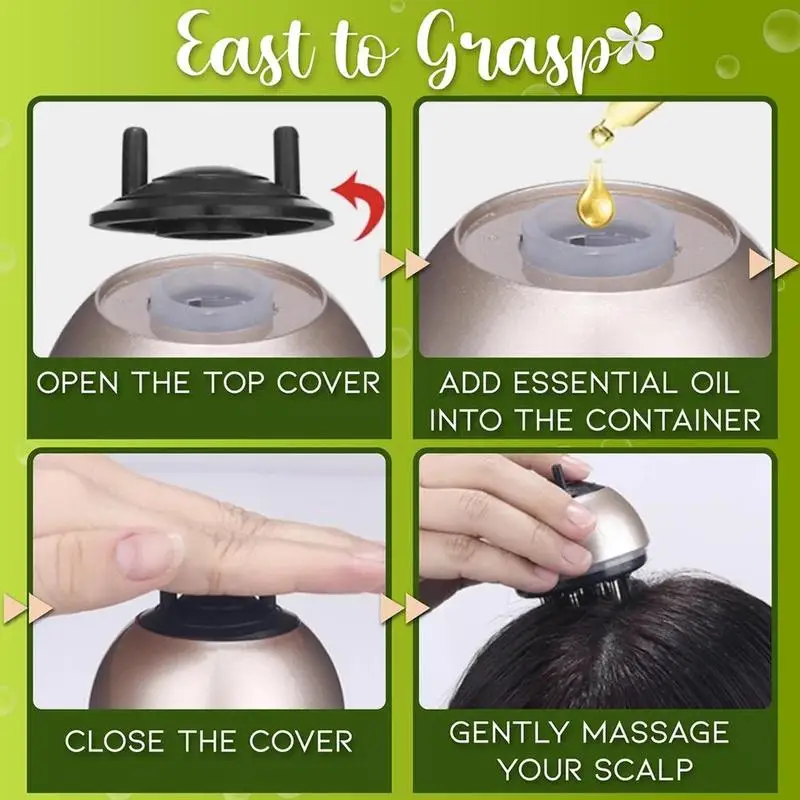 East to Grasp

OPEN THE TOP COVER

ADD ESSENTIAL OIL INTO THE CONTAINER

CLOSE THE COVER

GENTLY MASSAGE YOUR SCALP