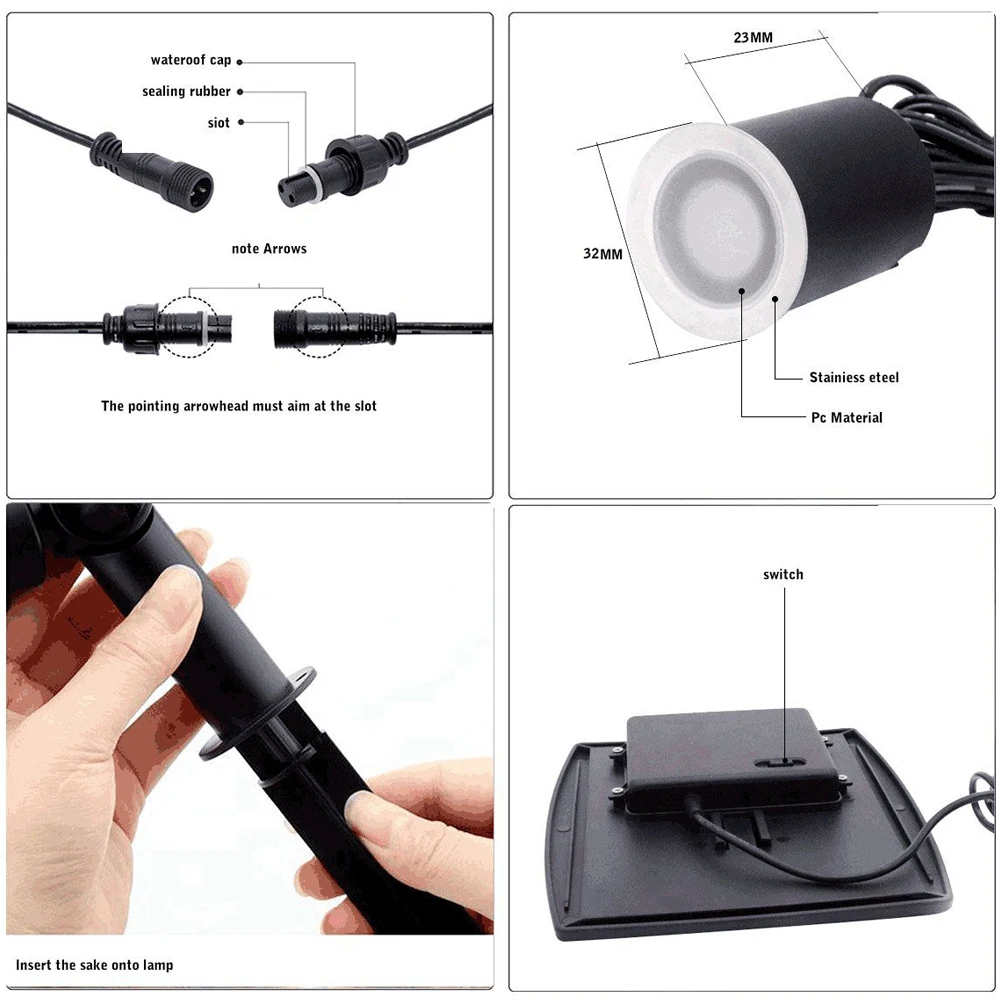 wateroof cap
sealing rubber
siot

note Arrows

The pointing arrowhead must aim at the slot

23MM

32MM

Stainiess eteel

Pc Material

Insert the sake onto lamp

switch