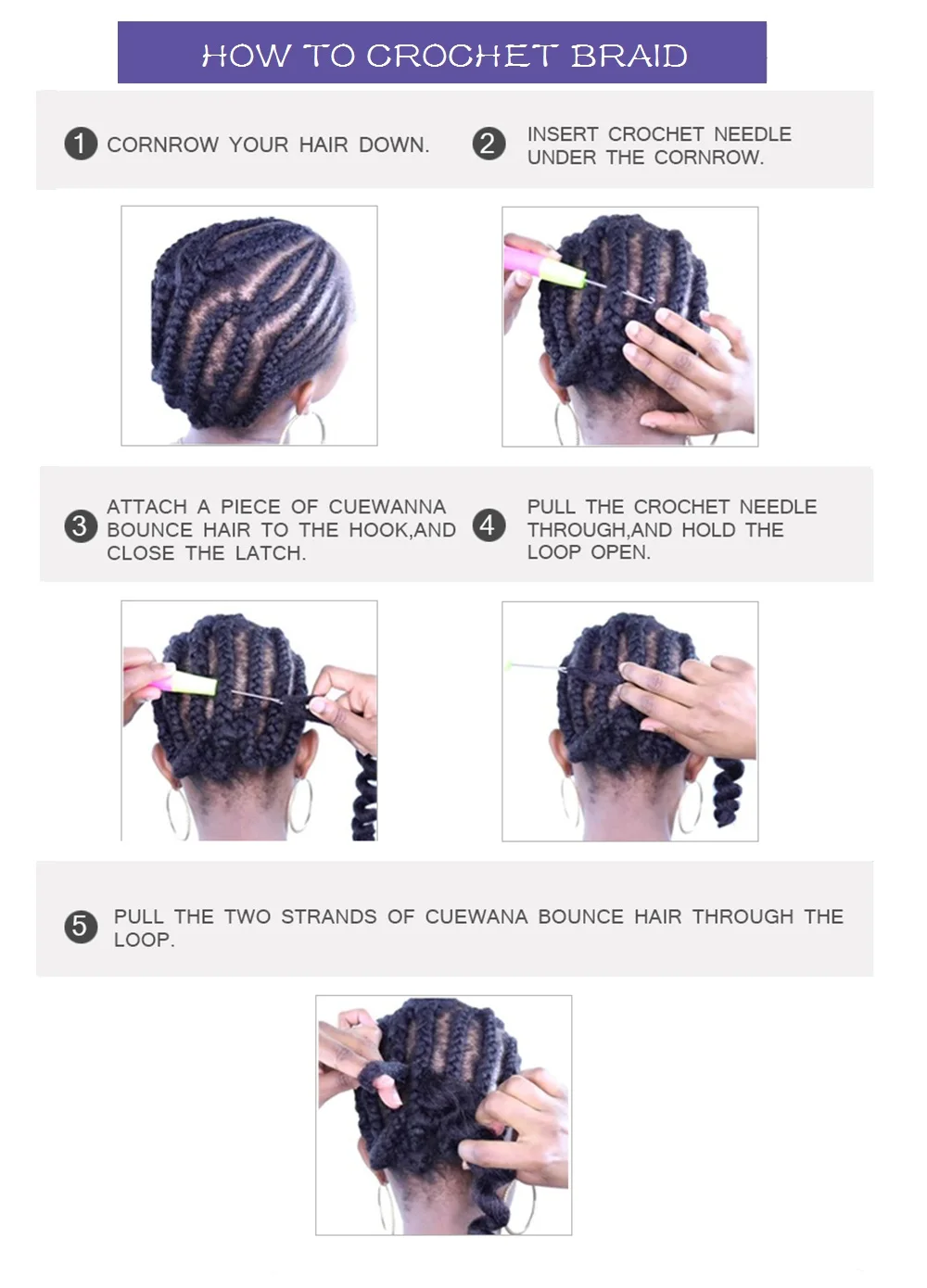 HOW TO CROCHET BRAID

1 CORNROW YOUR HAIR DOWN.

2 INSERT CROCHET NEEDLE UNDER THE CORNROW.

3 ATTACH A PIECE OF CUEWANNA BOUNCE HAIR TO THE HOOK,AND CLOSE THE LATCH.

4 PULL THE CROCHET NEEDLE THROUGH,AND HOLD THE LOOP OPEN.

5 PULL THE TWO STRANDS OF CUEWANA BOUNCE HAIR THROUGH THE LOOP.