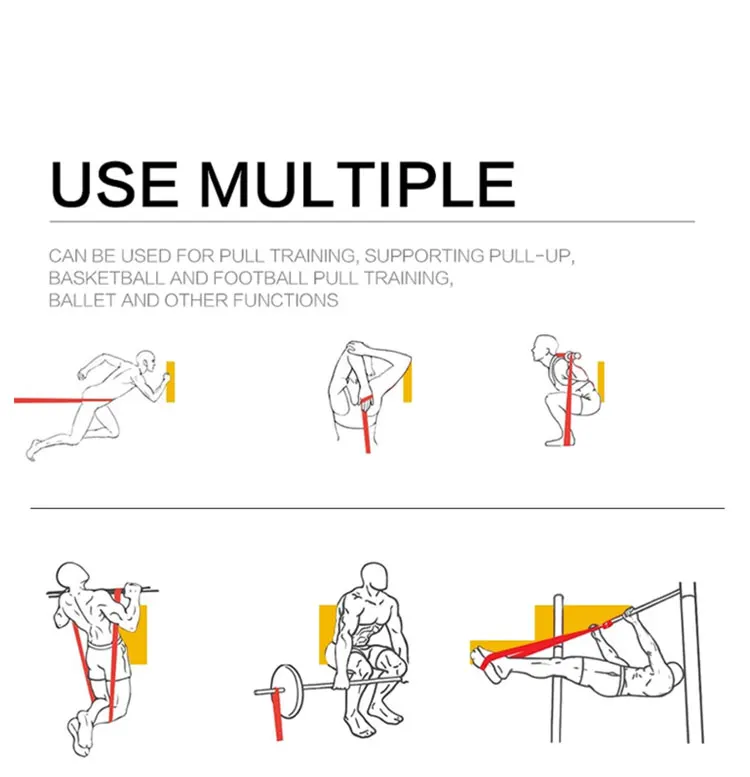 USE MULTIPLE

CAN BE USED FOR PULL TRAINING, SUPPORTING PULL-UP, BASKETBALL AND FOOTBALL PULL TRAINING, BALLET AND OTHER FUNCTIONS