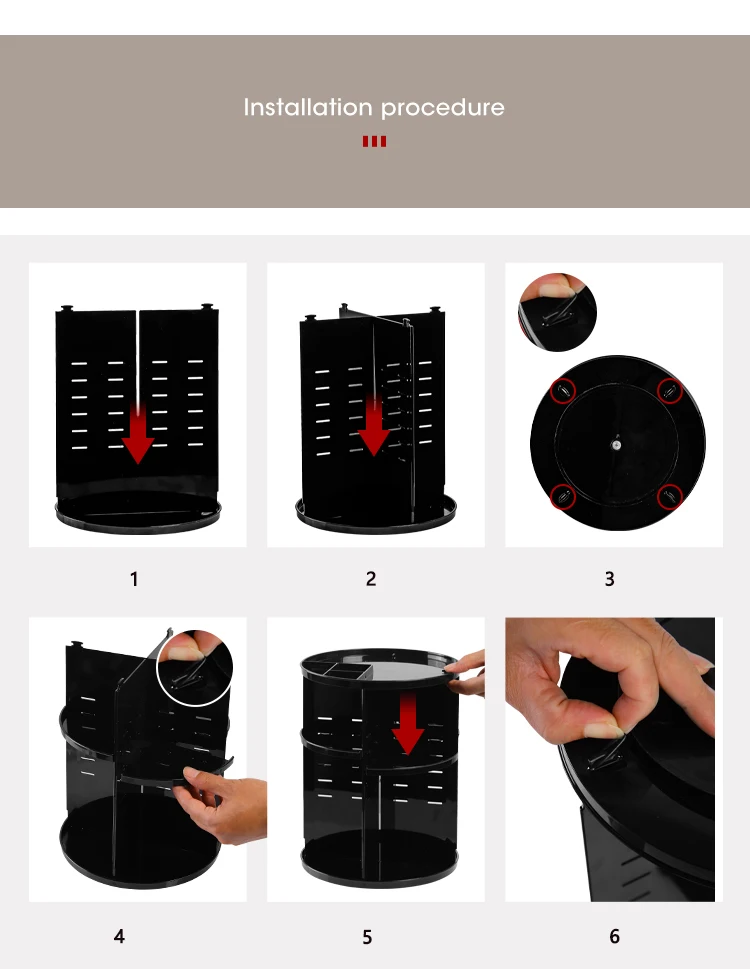 Installation procedure

1

2

3

4

5

6