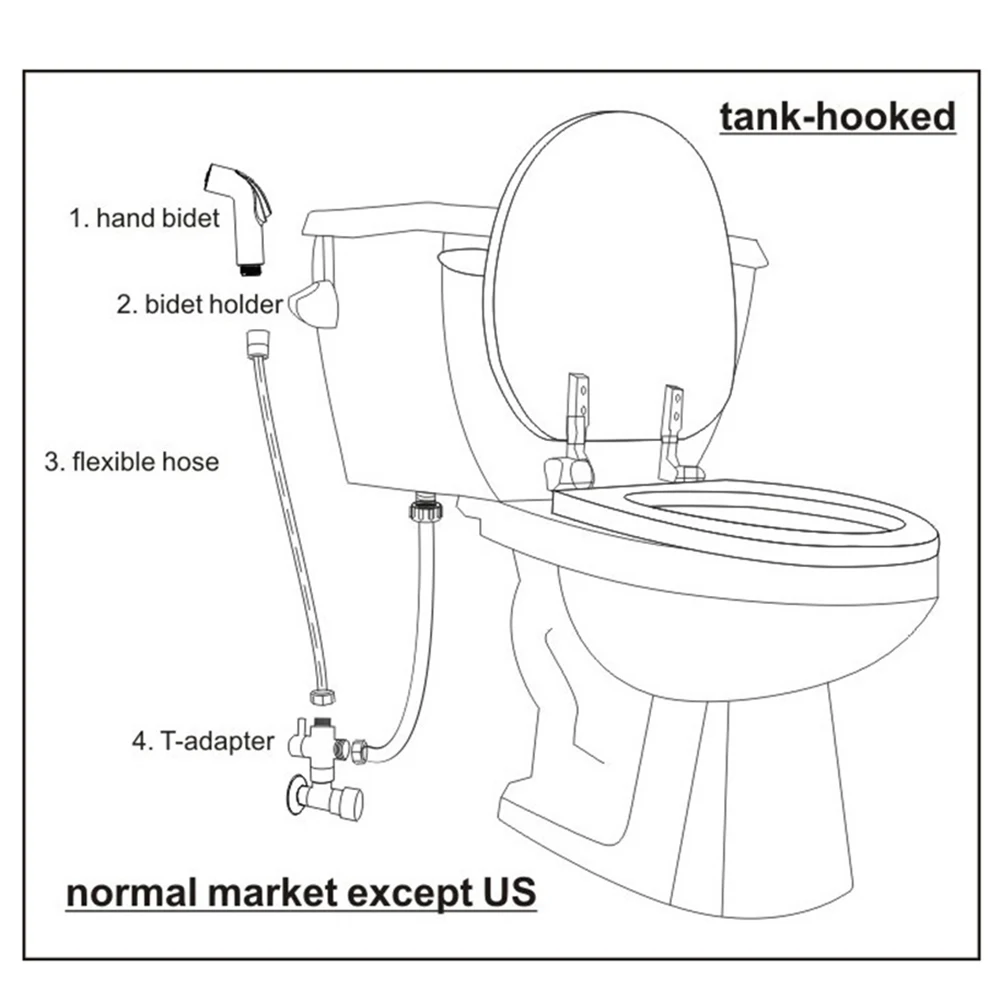 tank-hooked

1. hand bidet

2. bidet holder

3. flexible hose

4. T-adapter

normal market except US