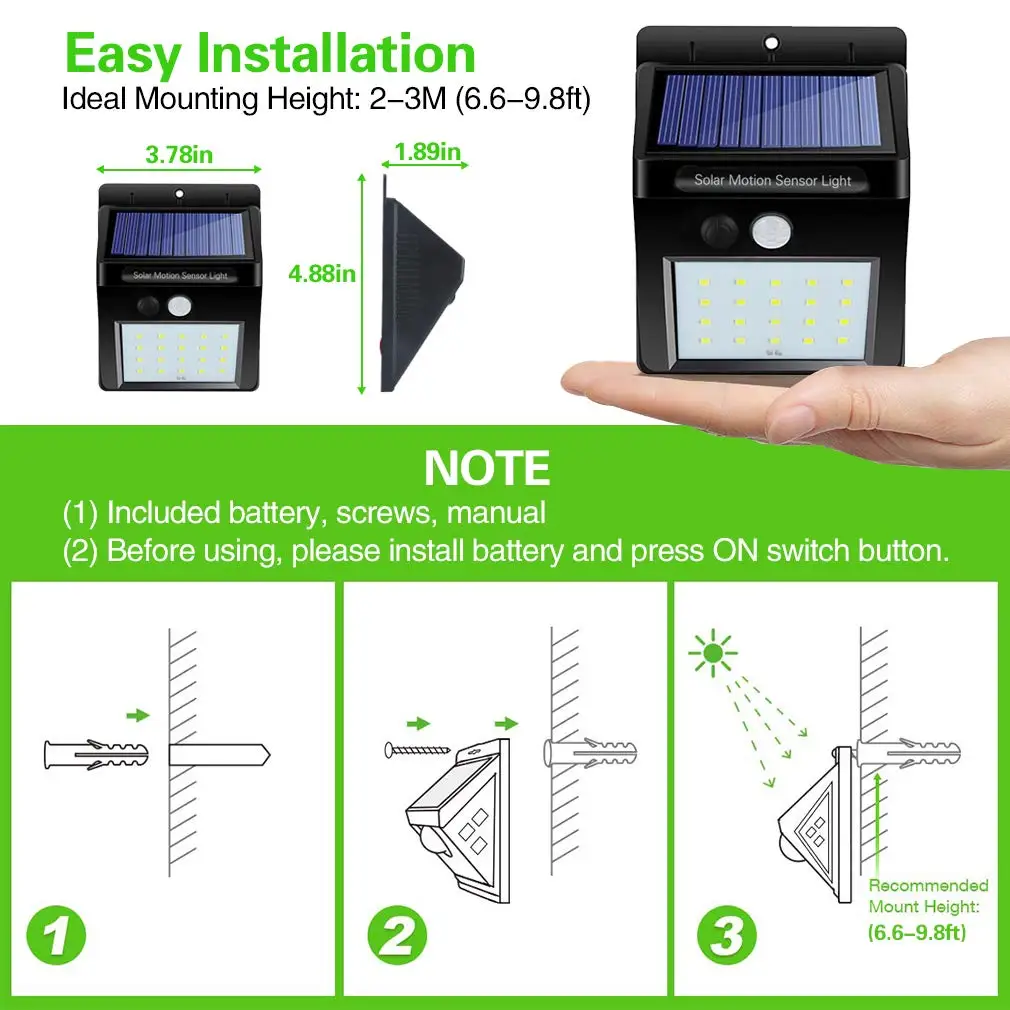 Easy Installation
Ideal Mounting Height: 2–3M (6.6–9.8ft)

3.78in

1.89in

4.88in

Solar Motion Sensor Light

Solar Motion Sensor Light

NOTE
(1) Included battery, screws, manual
(2) Before using, please install battery and press ON switch button.

1

2

3

Recommended Mount Height: (6.6–9.8ft)