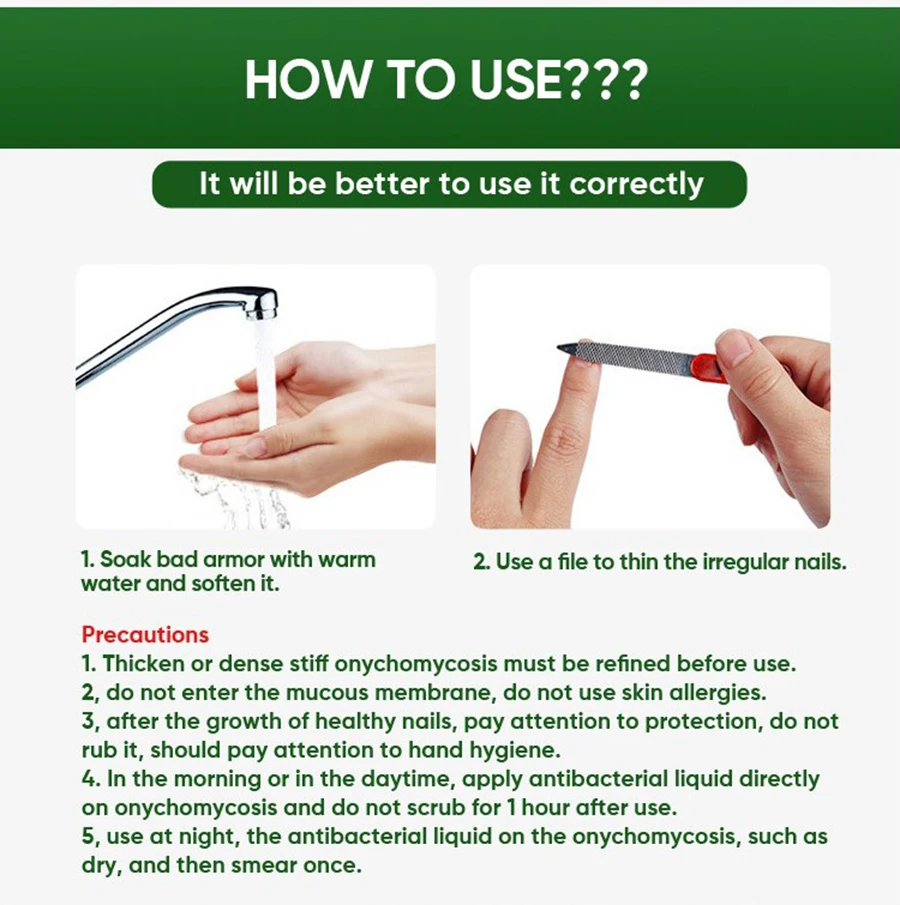 HOW TO USE???

It will be better to use it correctly

1. Soak bad armor with warm water and soften it.

2. Use a file to thin the irregular nails.

Precautions
1. Thicken or dense stiff onychomycosis must be refined before use.
2, do not enter the mucous membrane, do not use skin allergies.
3, after the growth of healthy nails, pay attention to protection, do not rub it, should pay attention to hand hygiene.
4. In the morning or in the daytime, apply antibacterial liquid directly on onychomycosis and do not scrub for 1 hour after use.
5, use at night, the antibacterial liquid on the onychomycosis, such as dry, and then smear once.