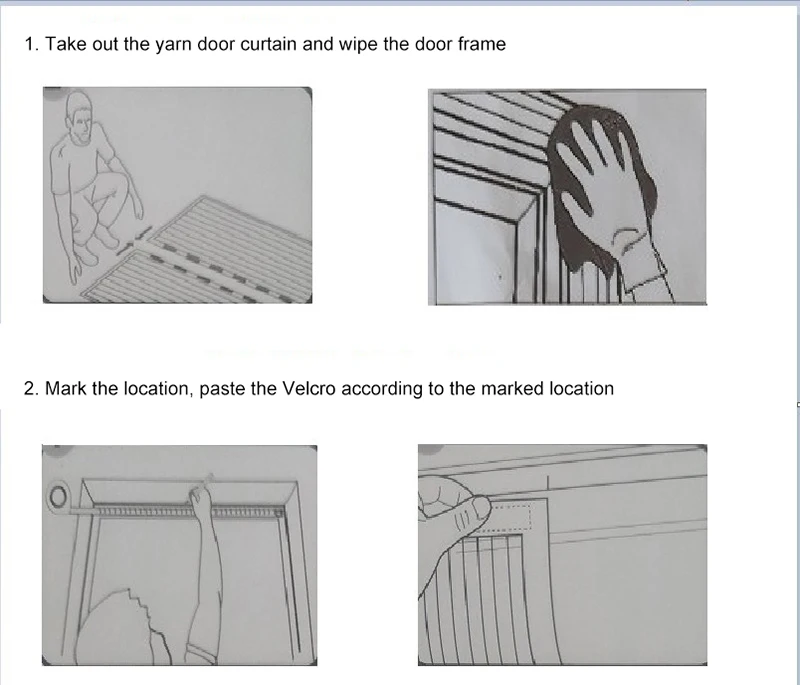 1. Take out the yarn door curtain and wipe the door frame

2. Mark the location, paste the Velcro according to the marked location