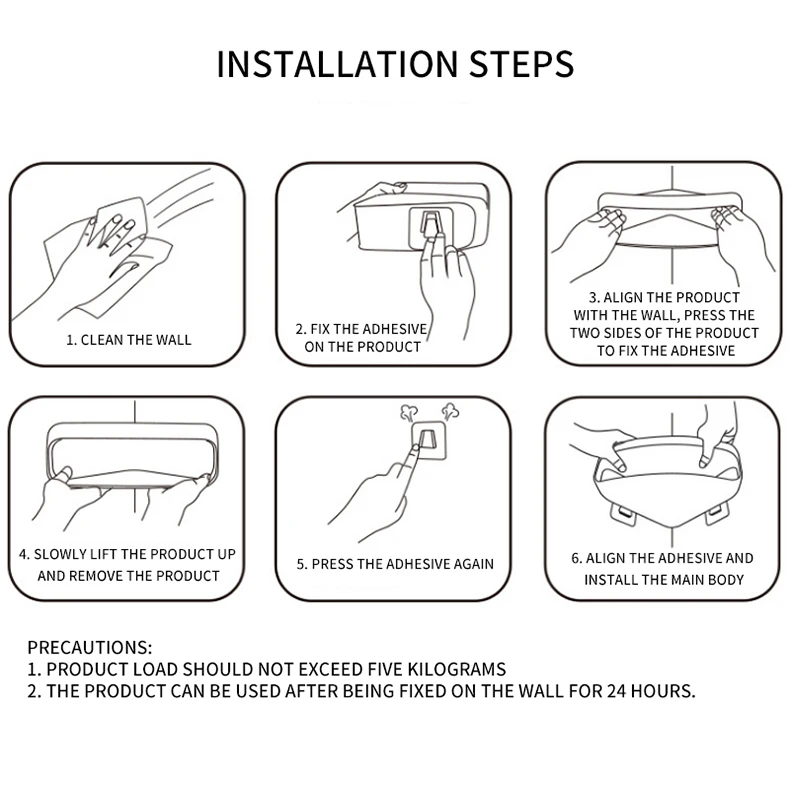 INSTALLATION STEPS

1. CLEAN THE WALL

2. FIX THE ADHESIVE ON THE PRODUCT

3. ALIGN THE PRODUCT WITH THE WALL, PRESS THE TWO SIDES OF THE PRODUCT TO FIX THE ADHESIVE

4. SLOWLY LIFT THE PRODUCT UP AND REMOVE THE PRODUCT

5. PRESS THE ADHESIVE AGAIN

6. ALIGN THE ADHESIVE AND INSTALL THE MAIN BODY

PRECAUTIONS:
1. PRODUCT LOAD SHOULD NOT EXCEED FIVE KILOGRAMS
2. THE PRODUCT CAN BE USED AFTER BEING FIXED ON THE WALL FOR 24 HOURS.