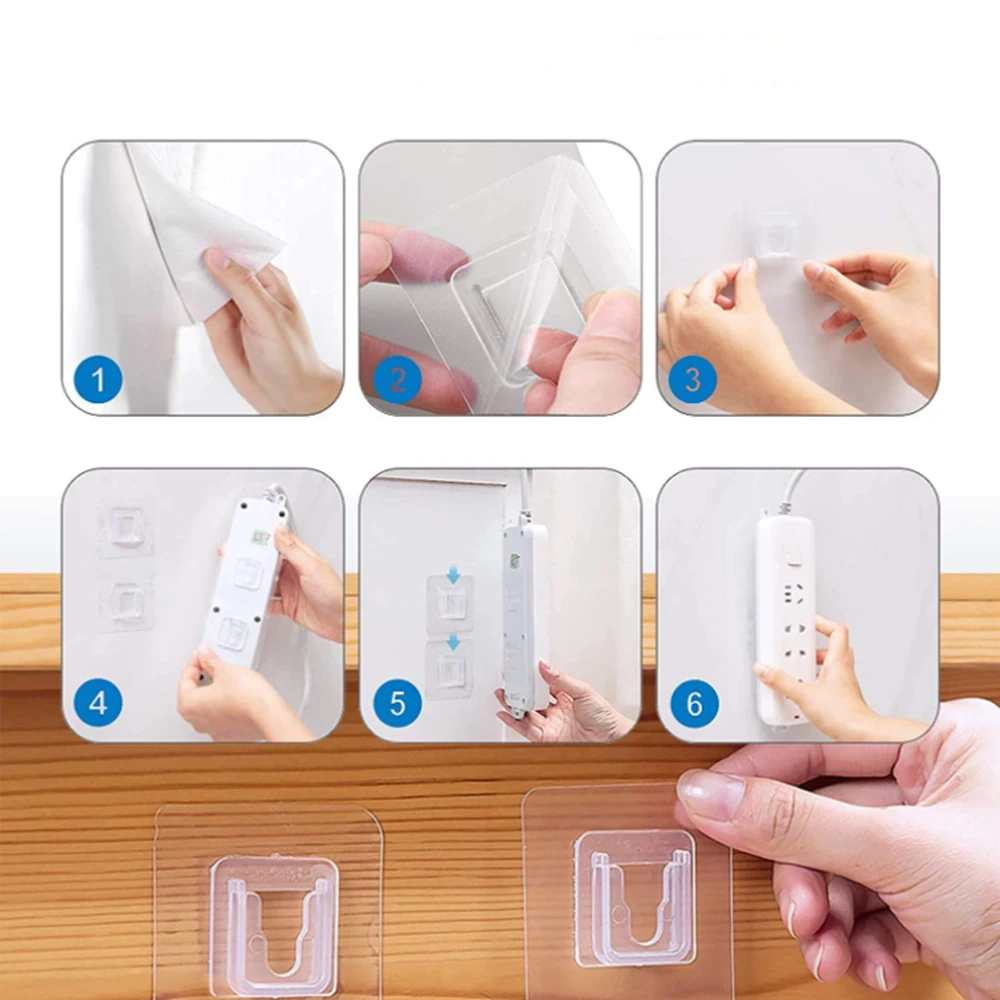 1

2

3

4

5

6