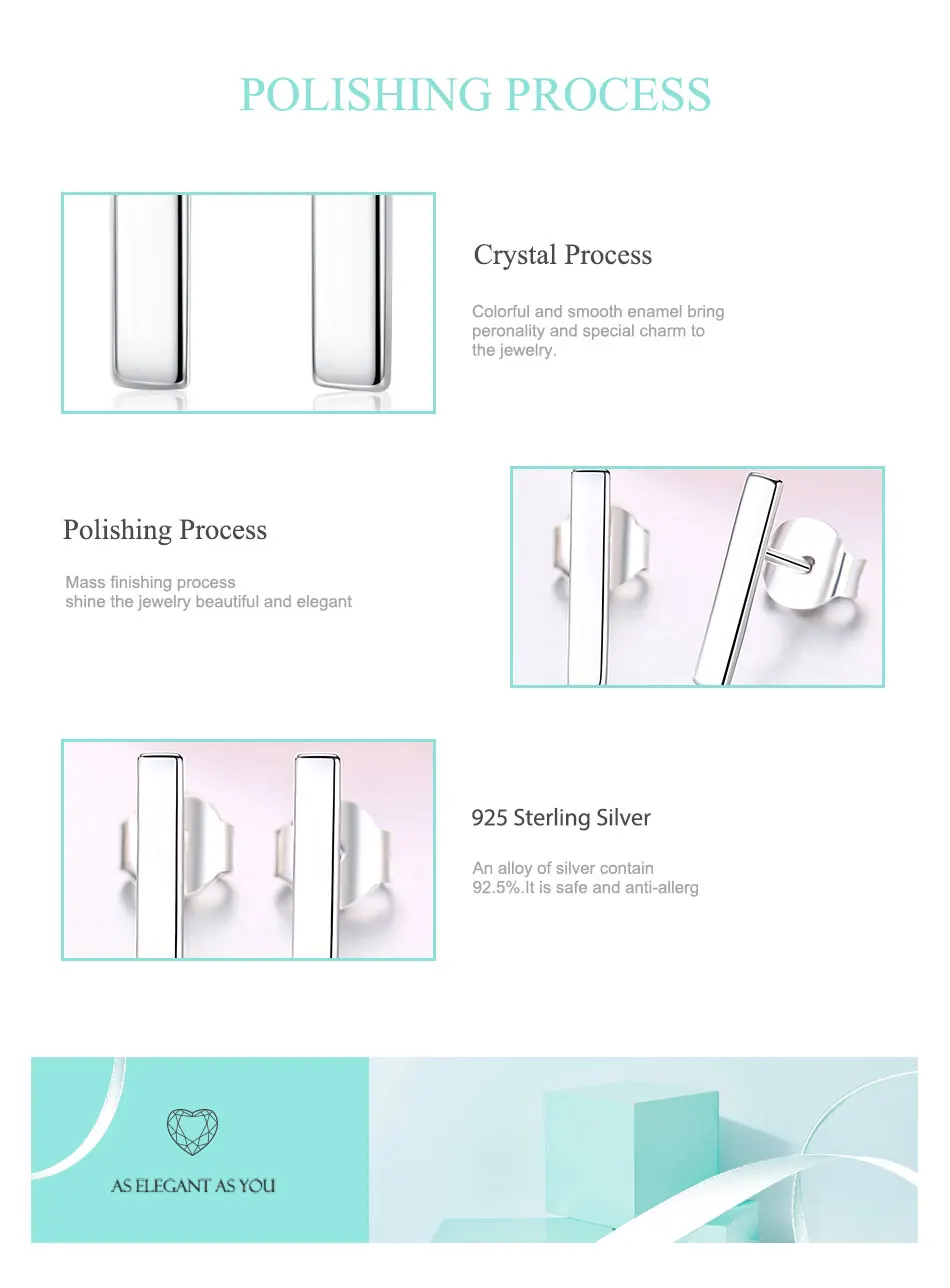 POLISHING PROCESS

Crystal Process

Colorful and smooth enamel bring peronality and special charm to the jewelry.

Polishing Process

Mass finishing process shine the jewelry beautiful and elegant

925 Sterling Silver

An alloy of silver contain 92.5%.It is safe and anti-allerg

AS ELEGANT AS YOU