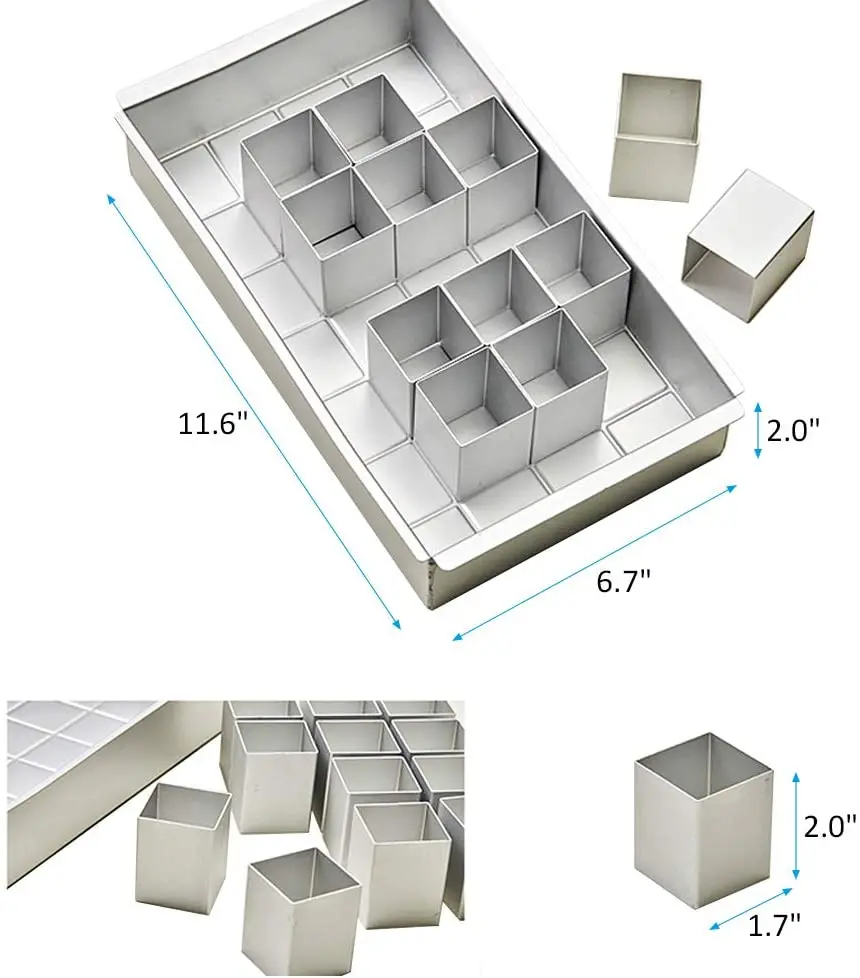 11.6"
2.0"
6.7"
2.0"
1.7"