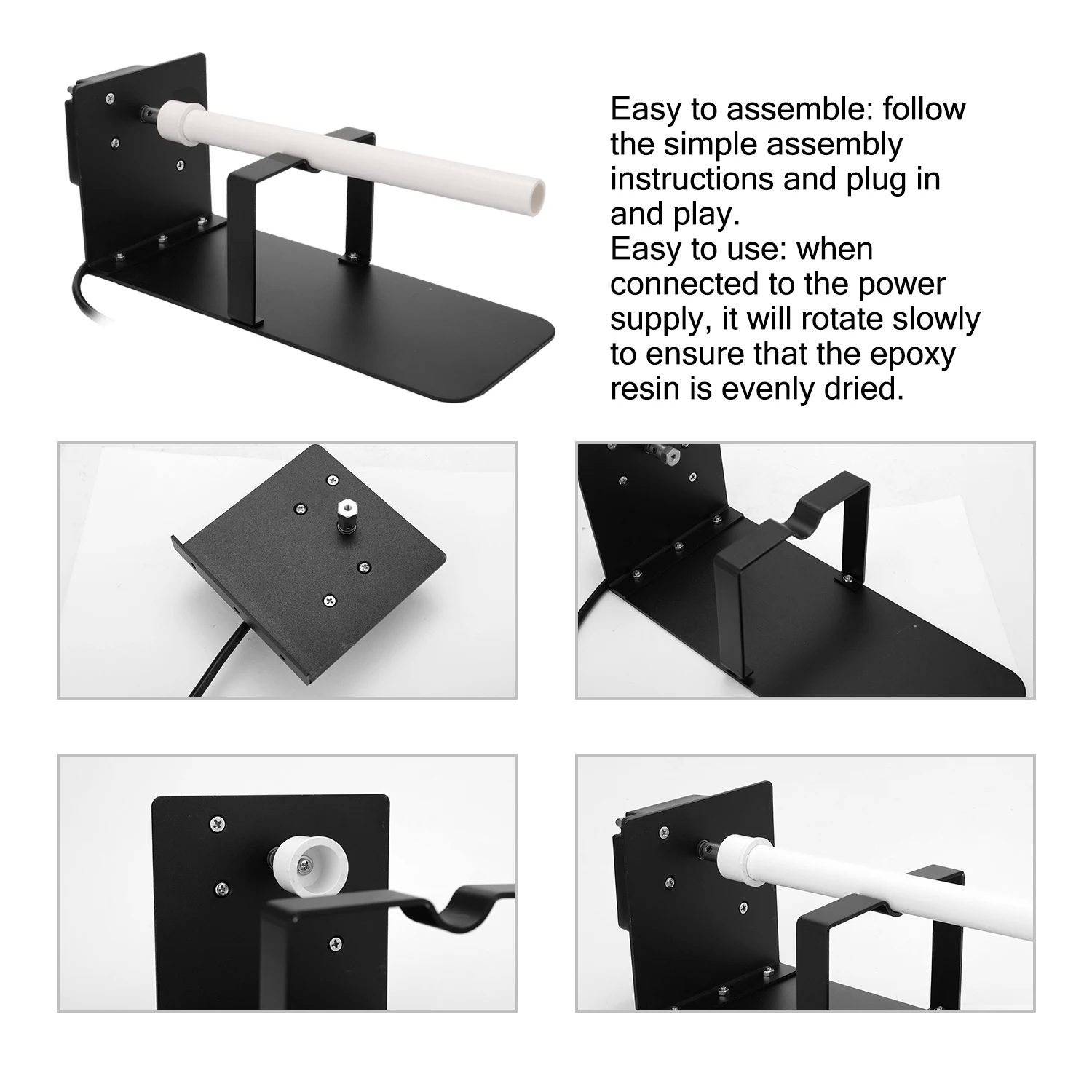 Easy to assemble: follow the simple assembly instructions and plug in and play.
Easy to use: when connected to the power supply, it will rotate slowly to ensure that the epoxy resin is evenly dried.