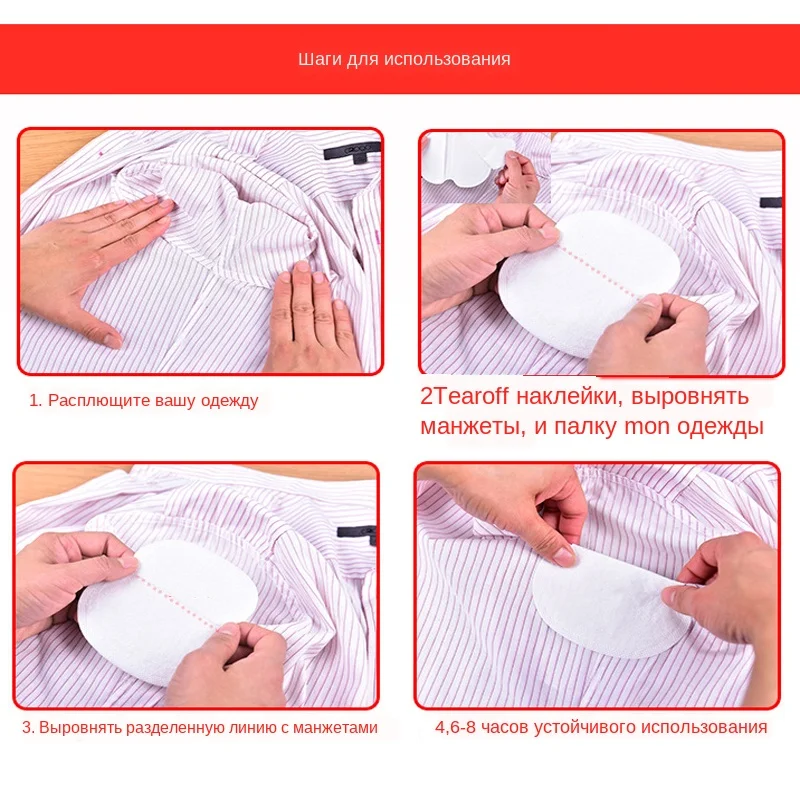 Шаги для использования

1. Расплющите вашу одежду

2Tearoff наклейки, выровнять манжеты, и палку mon одежды

3. Выровнять разделенную линию с манжетами

4,6-8 часов устойчивого использования