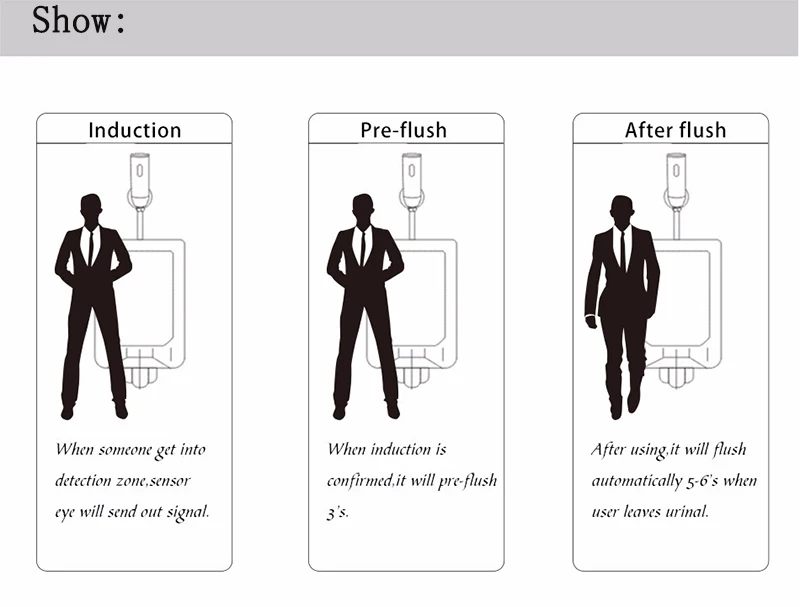 Show:

Induction

When someone get into detection zone,sensor eye will send out signal.

Pre-flush

When induction is confirmed,it will pre-flush 3's.

After flush

After using,it will flush automatically 5-6's when user leaves urinal.