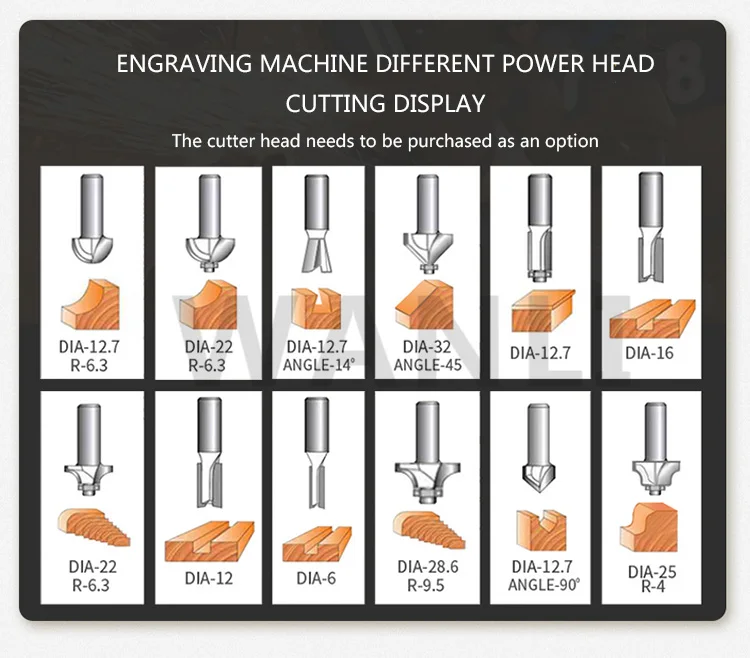 ENGRAVING MACHINE DIFFERENT POWER HEAD CUTTING DISPLAY

The cutter head needs to be purchased as an option

DIA-12.7 R-6.3

DIA-22 R-6.3

DIA-12.7 ANGLE-14°

DIA-32 ANGLE-45

DIA-12.7

DIA-16

DIA-22 R-6.3

DIA-12

DIA-6

DIA-28.6 R-9.5

DIA-12.7 ANGLE-90°

DIA-25 R-4

WANLI