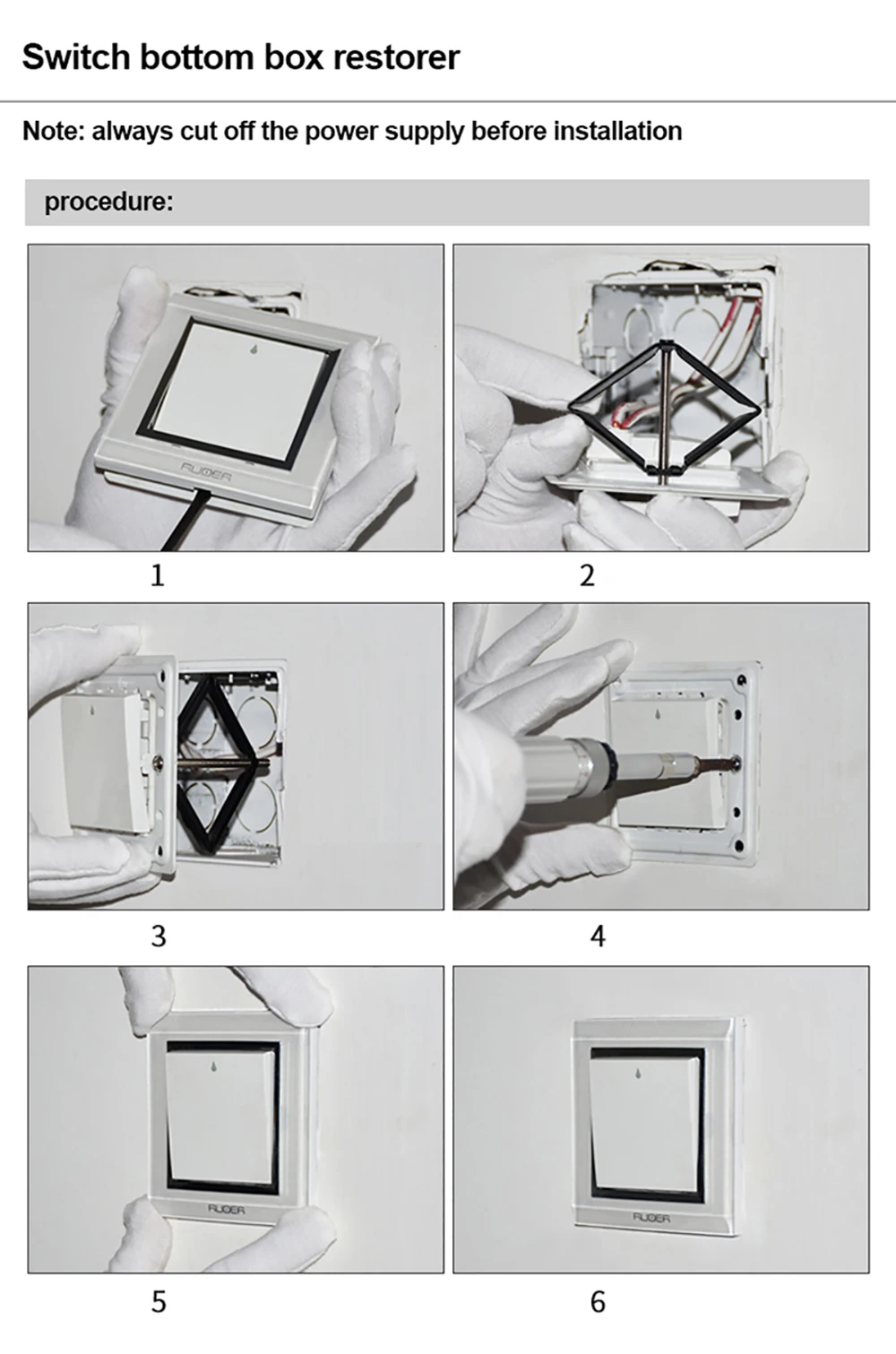 Switch bottom box restorer

Note: always cut off the power supply before installation

procedure:

FUDER

1

2

3

4

FUDER

5

FUDER

6