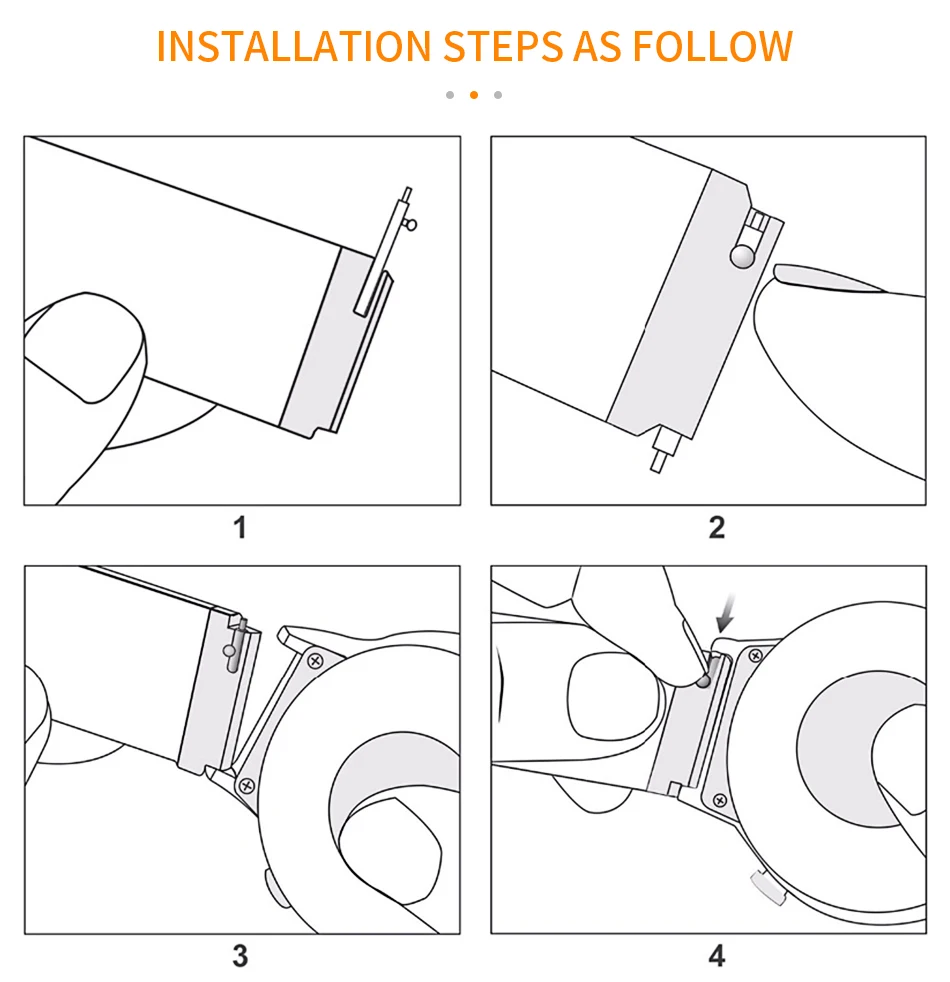 INSTALLATION STEPS AS FOLLOW

1

2

3

4