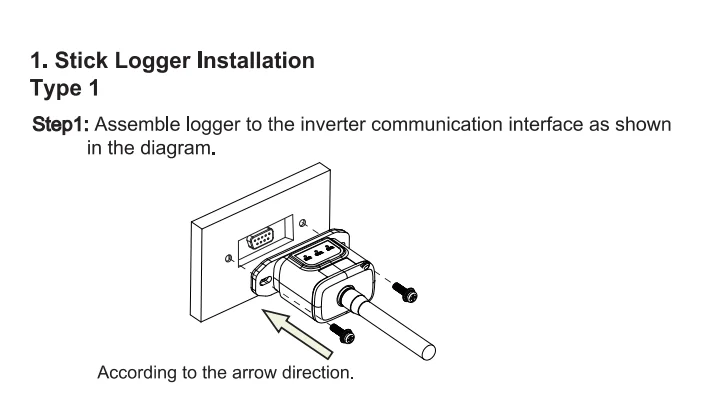 1. Stick Logger Installation
Type 1

Step1: Assemble logger to the inverter communication interface as shown in the diagram.

According to the arrow direction.