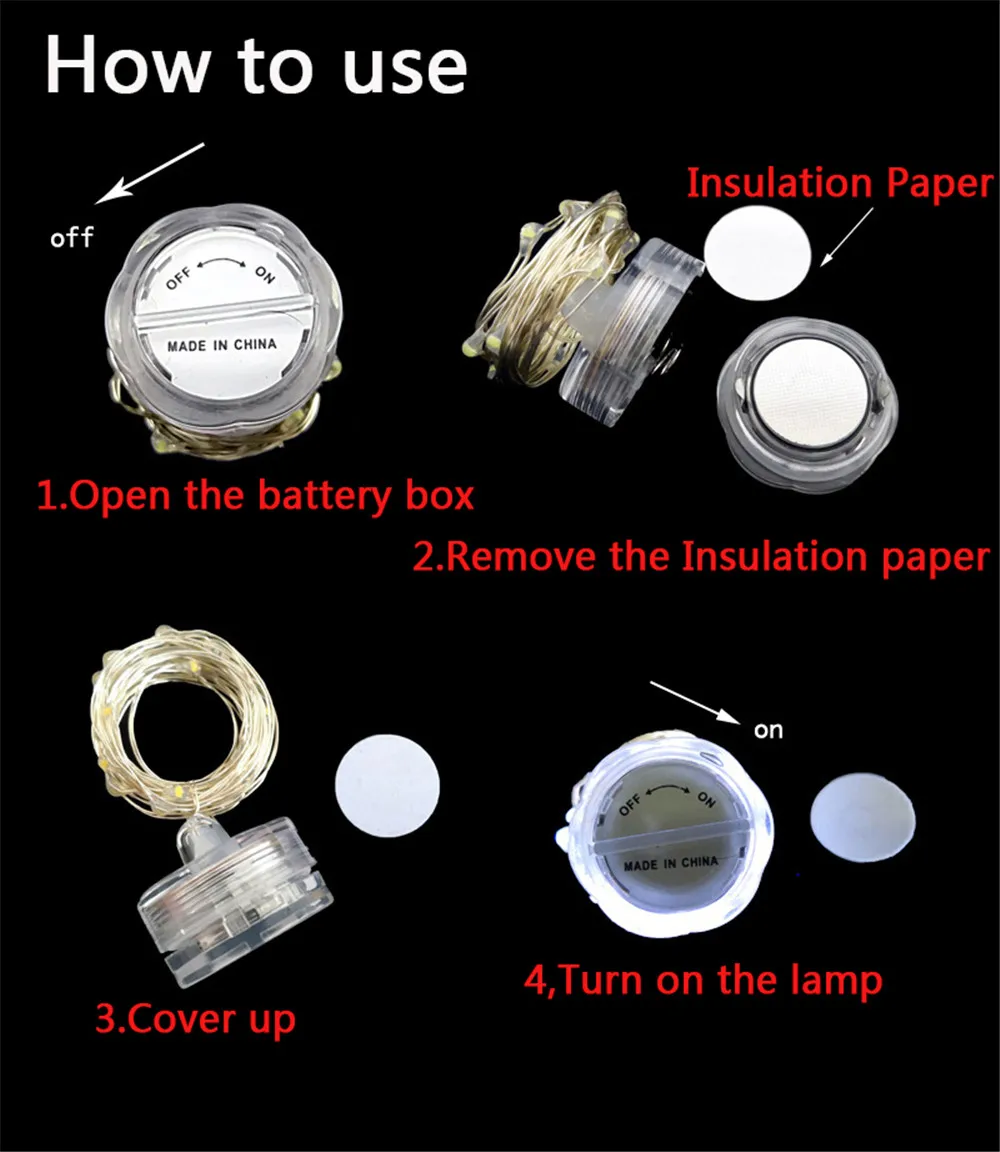 How to use

off

OFF ON

MADE IN CHINA

1.Open the battery box

Insulation Paper

2.Remove the Insulation paper

3.Cover up

on

OFF ON

MADE IN CHINA

4,Turn on the lamp