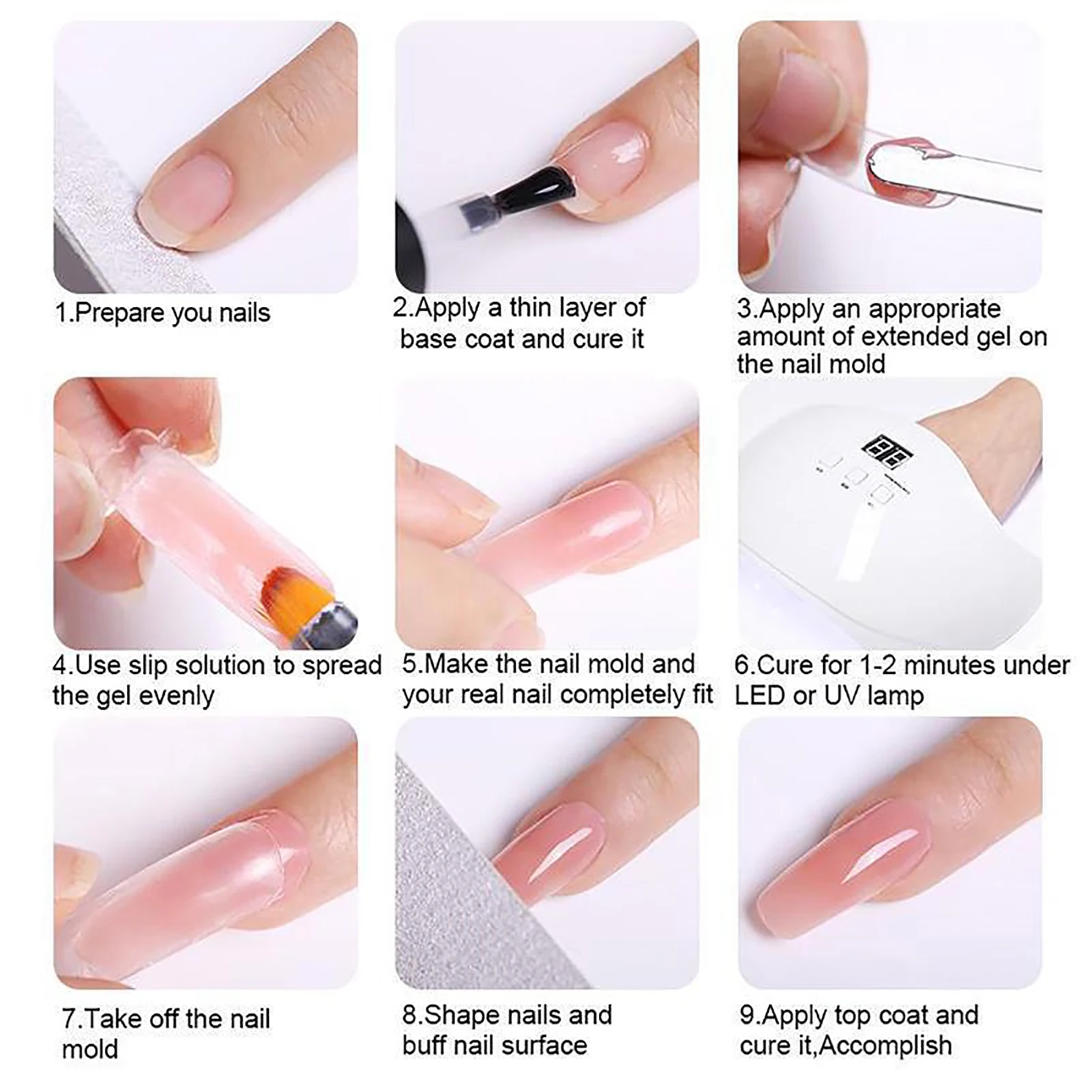 1.Prepare you nails

2.Apply a thin layer of base coat and cure it

3.Apply an appropriate amount of extended gel on the nail mold

4.Use slip solution to spread the gel evenly

5.Make the nail mold and your real nail completely fit

6.Cure for 1-2 minutes under LED or UV lamp

7.Take off the nail mold

8.Shape nails and buff nail surface

9.Apply top coat and cure it,Accomplish