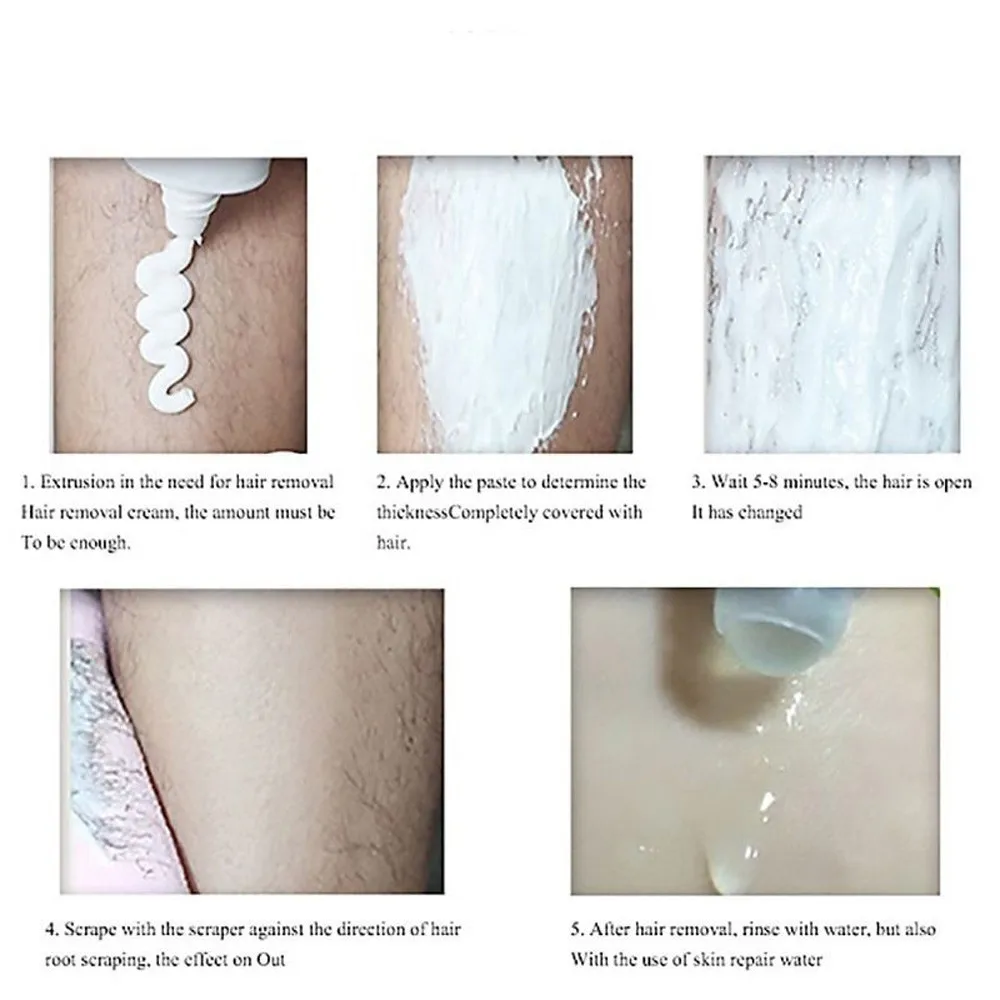 1. Extrusion in the need for hair removal Hair removal cream, the amount must be To be enough.

2. Apply the paste to determine the thicknessCompletely covered with hair.

3. Wait 5-8 minutes, the hair is open It has changed

4. Scrape with the scraper against the direction of hair root scraping, the effect on Out

5. After hair removal, rinse with water, but also With the use of skin repair water