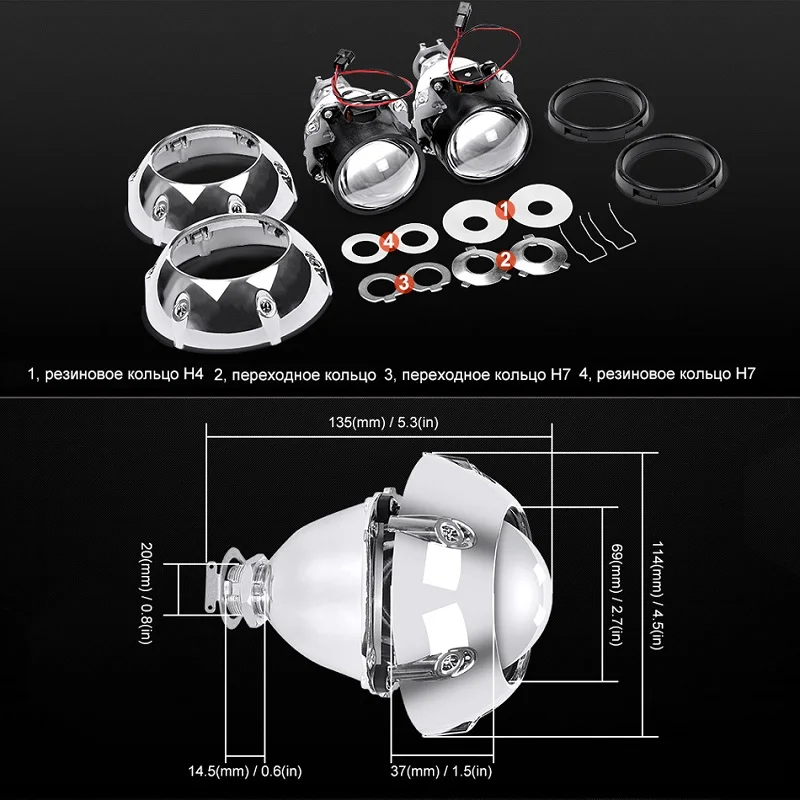 1

4

2

3

1, резиновое кольцо H4  2, переходное кольцо  3, переходное кольцо H7  4, резиновое кольцо H7

135(mm) / 5.3(in)

20(mm) / 0.8(in)

69(mm) / 2.7(in)

114(mm) / 4.5(in)

14.5(mm) / 0.6(in)

37(mm) / 1.5(in)