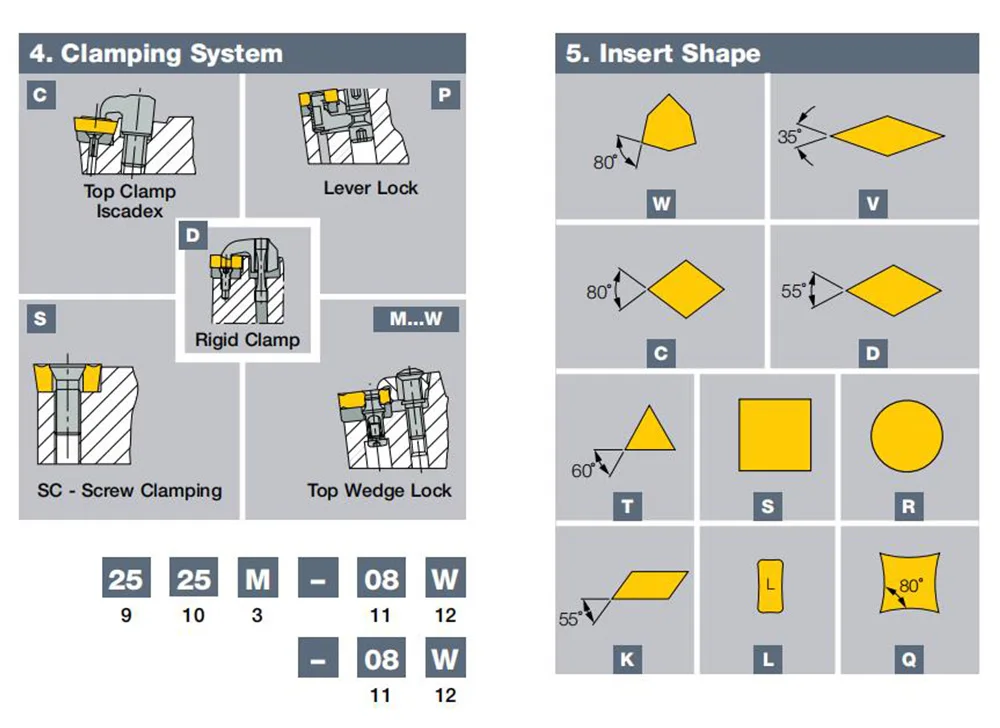 4. Clamping System

C

Top Clamp
Iscadex

P

Lever Lock

D

Rigid Clamp

S

SC - Screw Clamping

M...W

Top Wedge Lock

25 25 M – 08 W
9 10 3 11 12

– 08 W
11 12

5. Insert Shape

80°
W

35°
V

80°
C

55°
D

60°
T

S

R

55°
K

L
L

80°
Q