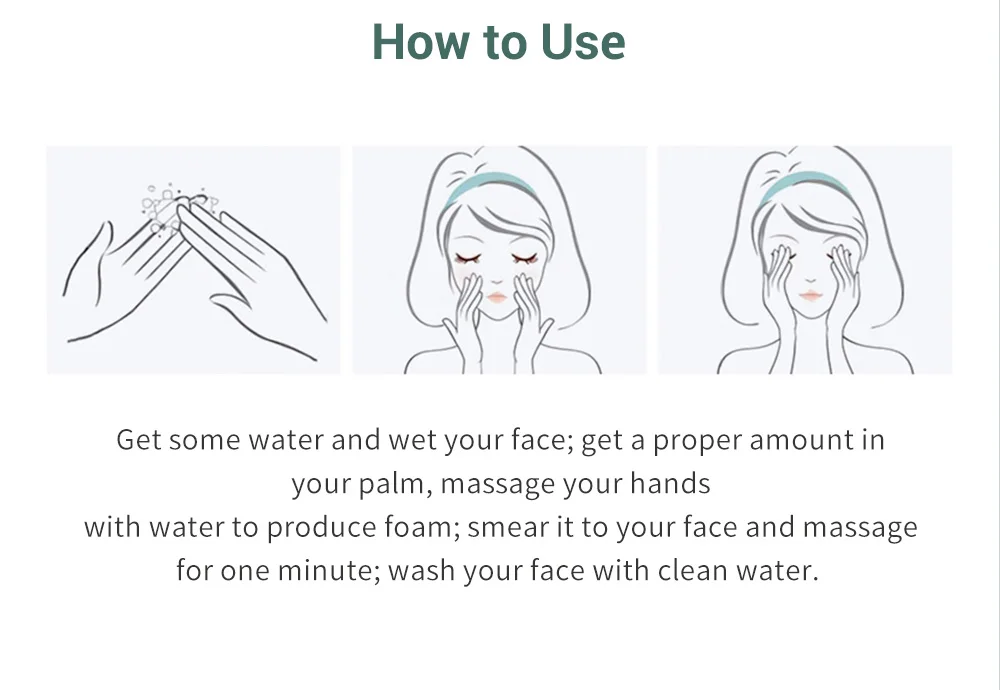 How to Use

Get some water and wet your face; get a proper amount in your palm, massage your hands with water to produce foam; smear it to your face and massage for one minute; wash your face with clean water.