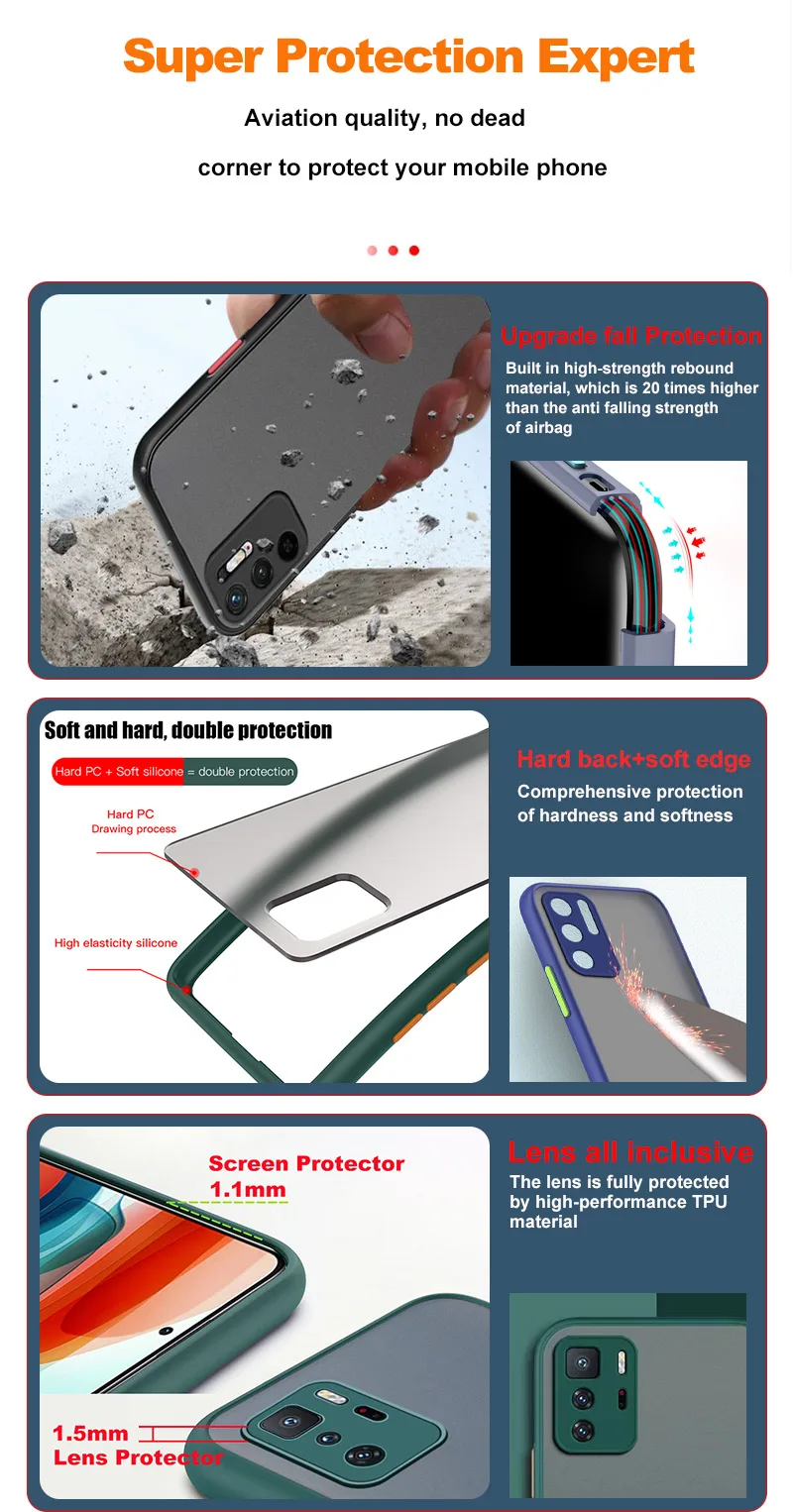 Super Protection Expert

Aviation quality, no dead corner to protect your mobile phone

Upgrade fall Protection

Built in high-strength rebound material, which is 20 times higher than the anti falling strength of airbag

Soft and hard, double protection

Hard PC + Soft silicone = double protection

Hard PC
Drawing process

High elasticity silicone

Hard back+soft edge

Comprehensive protection of hardness and softness

Screen Protector
1.1mm

1.5mm
Lens Protector

Lens all inclusive

The lens is fully protected by high-performance TPU material