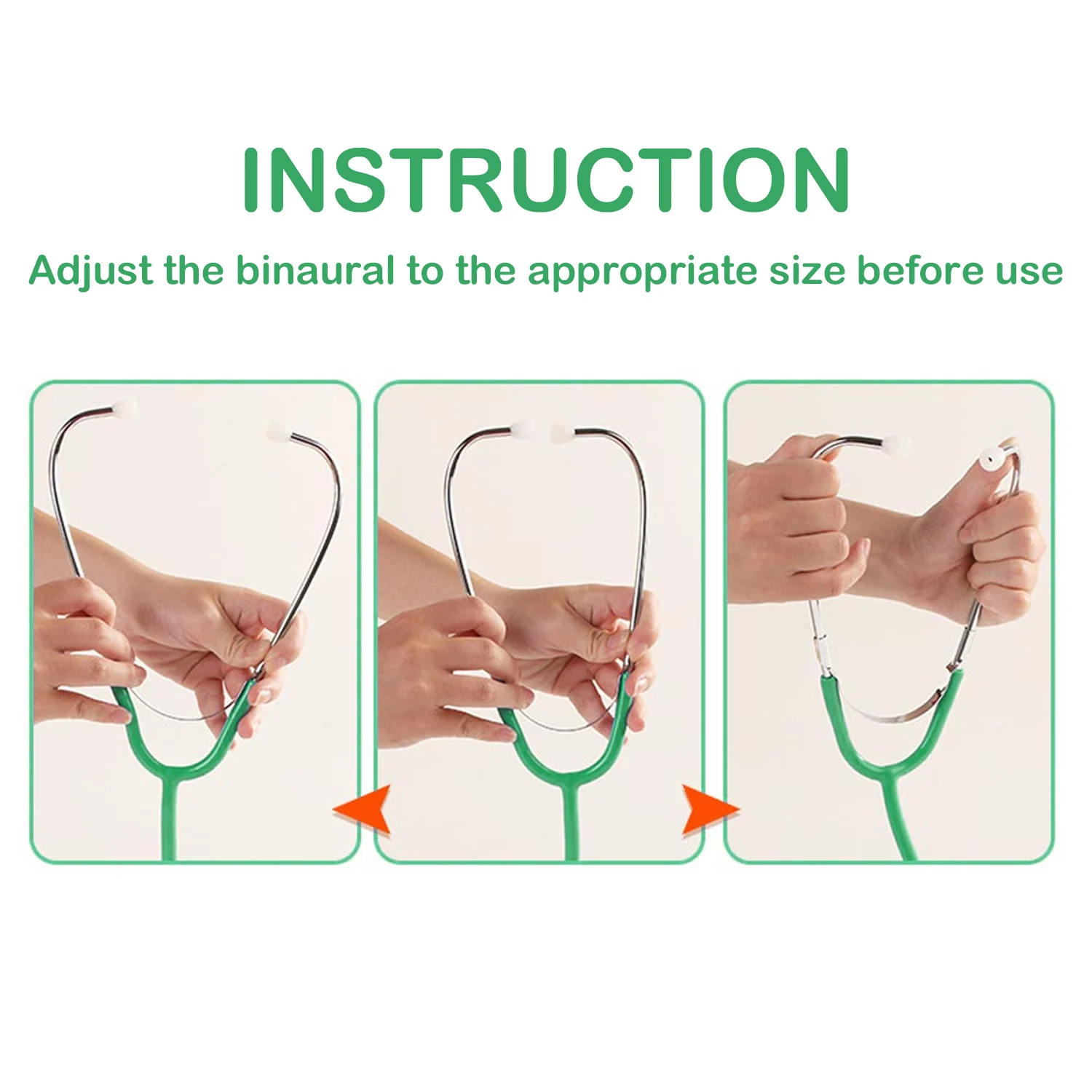 INSTRUCTION

Adjust the binaural to the appropriate size before use